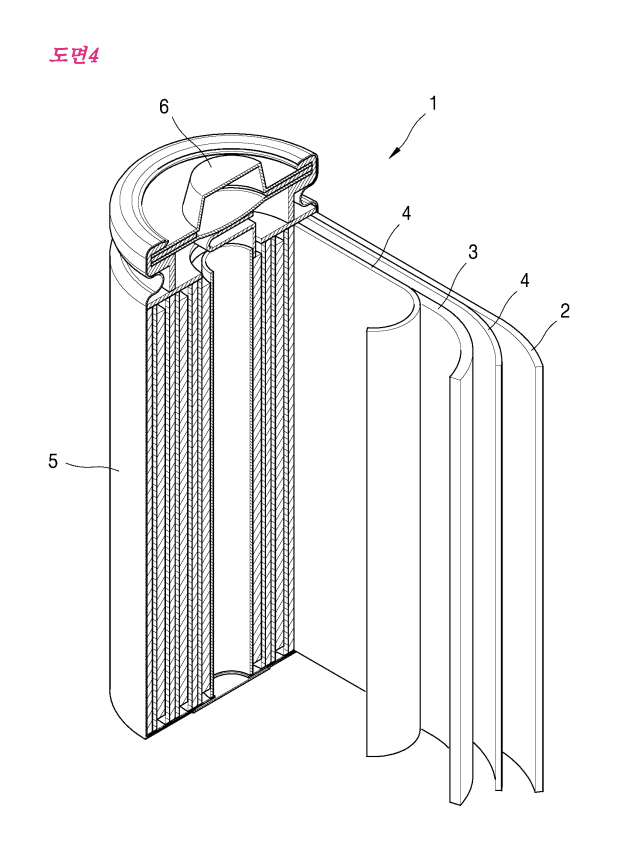 도면4

6

1

4

3

4

2

5