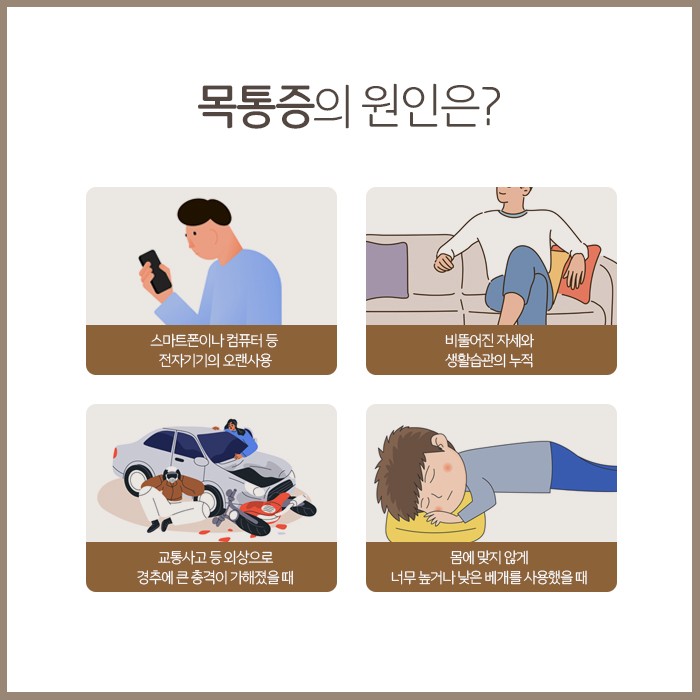 목통증의 원인은?

스마트폰이나 컴퓨터 등
전자기기의 오랜사용

비뚤어진 자세와
생활습관의 누적

교통사고 등 외상으로
경추에 큰 충격이 가해졌을 때

몸에 맞지 않게
너무 높거나 낮은 베개를 사용했을 때