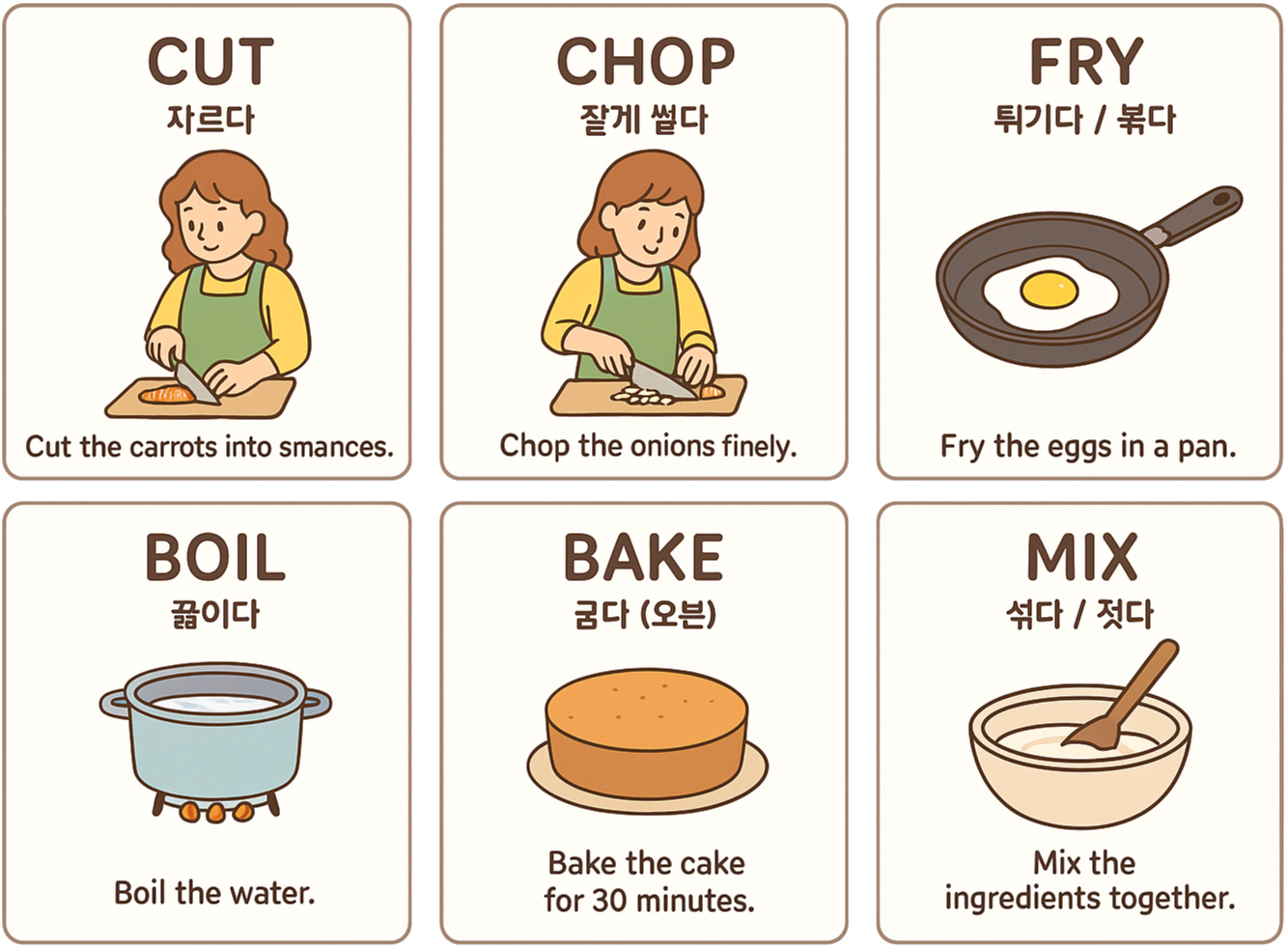 CUT
자르다
Cut the carrots into smances.

CHOP
잘게 썰다
Chop the onions finely.

FRY
튀기다 / 볶다
Fry the eggs in a pan.

BOIL
끓이다
Boil the water.

BAKE
굽다 (오븐)
Bake the cake for 30 minutes.

MIX
섞다 / 젓다
Mix the ingredients together.