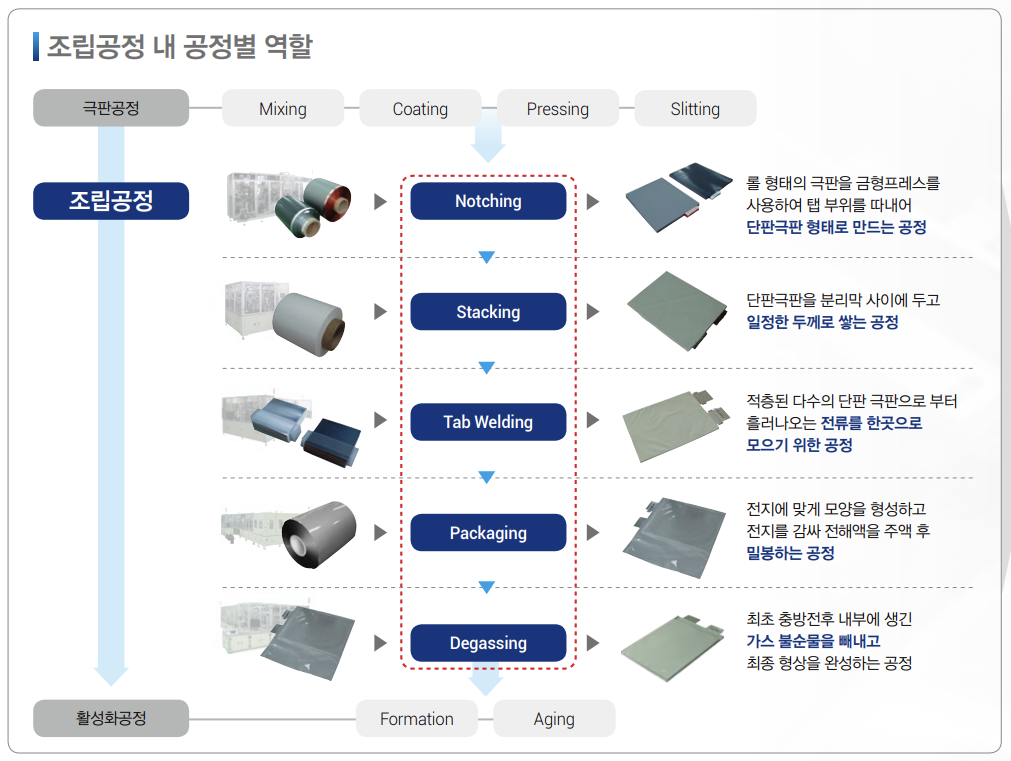 조립공정 내 공정별 역할

극판공정
Mixing
Coating
Pressing
Slitting

조립공정

Notching
롤 형태의 극판을 금형프레스를 사용하여 탭 부위를 따내어 단판극판 형태로 만드는 공정

Stacking
단판극판을 분리막 사이에 두고 일정한 두께로 쌓는 공정

Tab Welding
적층된 다수의 단판 극판으로 부터 흘러나오는 전류를 한곳으로 모으기 위한 공정

Packaging
전지에 맞게 모양을 형성하고 전지를 감싸 전해액을 주액 후 밀봉하는 공정

Degassing
최초 충방전후 내부에 생긴 가스 불순물을 빼내고 최종 형상을 완성하는 공정

활성화공정
Formation
Aging