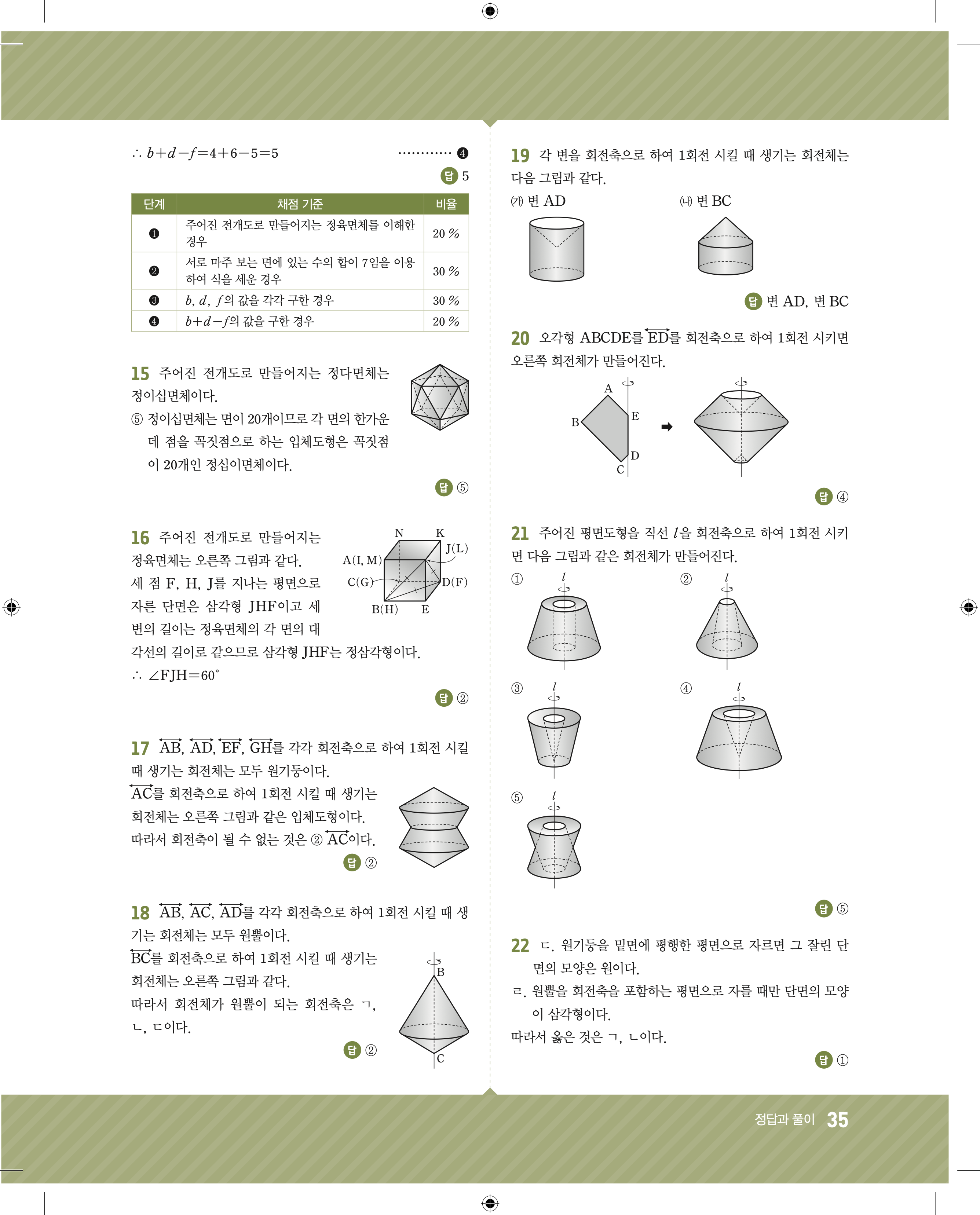 $\therefore b+d-f=4+6-5=5$ ············ ❹

답 5

| 단계 | 채점 기준 | 비율 |
|---|---|---|
| ❶ | 주어진 전개도로 만들어지는 정육면체를 이해한 경우 | 20 % |
| ❷ | 서로 마주 보는 면에 있는 수의 합이 7임을 이용하여 식을 세운 경우 | 30 % |
| ❸ | $b$, $d$, $f$의 값을 각각 구한 경우 | 30 % |
| ❹ | $b+d-f$의 값을 구한 경우 | 20 % |

15 주어진 전개도로 만들어지는 정다면체는 정이십면체이다.
⑤ 정이십면체는 면이 20개이므로 각 면의 한가운데 점을 꼭짓점으로 하는 입체도형은 꼭짓점이 20개인 정십이면체이다.

답 ⑤

16 주어진 전개도로 만들어지는 정육면체는 오른쪽 그림과 같다.
세 점 F, H, J를 지나는 평면으로 자른 단면은 삼각형 JHF이고 세 변의 길이는 정육면체의 각 면의 대각선의 길이로 같으므로 삼각형 JHF는 정삼각형이다.
$\therefore \angle FJH=60°$

N K J(L) A(I, M) C(G) D(F) B(H) E

답 ②

17 $\overleftrightarrow{AB}$, $\overleftrightarrow{AD}$, $\overleftrightarrow{EF}$, $\overleftrightarrow{GH}$를 각각 회전축으로 하여 1회전 시킬 때 생기는 회전체는 모두 원기둥이다.
$\overleftrightarrow{AC}$를 회전축으로 하여 1회전 시킬 때 생기는 회전체는 오른쪽 그림과 같은 입체도형이다.
따라서 회전축이 될 수 없는 것은 ② $\overleftrightarrow{AC}$이다.

답 ②

18 $\overleftrightarrow{AB}$, $\overleftrightarrow{AC}$, $\overleftrightarrow{AD}$를 각각 회전축으로 하여 1회전 시킬 때 생기는 회전체는 모두 원뿔이다.
$\overleftrightarrow{BC}$를 회전축으로 하여 1회전 시킬 때 생기는 회전체는 오른쪽 그림과 같다.
따라서 회전체가 원뿔이 되는 회전축은 ㄱ, ㄴ, ㄷ이다.

B C

답 ②

19 각 변을 회전축으로 하여 1회전 시킬 때 생기는 회전체는 다음 그림과 같다.
(가) 변 AD (나) 변 BC

답 변 AD, 변 BC

20 오각형 ABCDE를 $\overleftrightarrow{ED}$를 회전축으로 하여 1회전 시키면 오른쪽 회전체가 만들어진다.

A B E D C

답 ④

21 주어진 평면도형을 직선 $l$을 회전축으로 하여 1회전 시키면 다음 그림과 같은 회전체가 만들어진다.
① $l$ ② $l$ ③ $l$ ④ $l$ ⑤ $l$

답 ⑤

22 ㄷ. 원기둥을 밑면에 평행한 평면으로 자르면 그 잘린 단면의 모양은 원이다.
ㄹ. 원뿔을 회전축을 포함하는 평면으로 자를 때만 단면의 모양이 삼각형이다.
따라서 옳은 것은 ㄱ, ㄴ이다.

답 ①

정답과 풀이 35