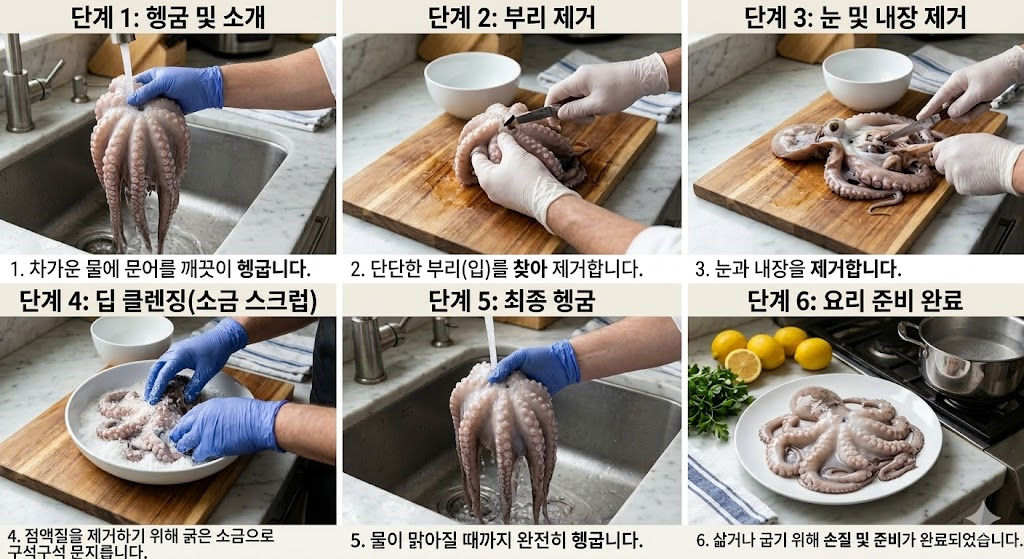 단계 1: 헹굼 및 소개

1. 차가운 물에 문어를 깨끗이 헹굽니다.

단계 2: 부리 제거

2. 단단한 부리(입)를 찾아 제거합니다.

단계 3: 눈 및 내장 제거

3. 눈과 내장을 제거합니다.

단계 4: 딥 클렌징(소금 스크럽)

4. 점액질을 제거하기 위해 굵은 소금으로 구석구석 문지릅니다.

단계 5: 최종 헹굼

5. 물이 맑아질 때까지 완전히 헹굽니다.

단계 6: 요리 준비 완료

6. 삶거나 굽기 위해 손질 및 준비가 완료되었습니다.