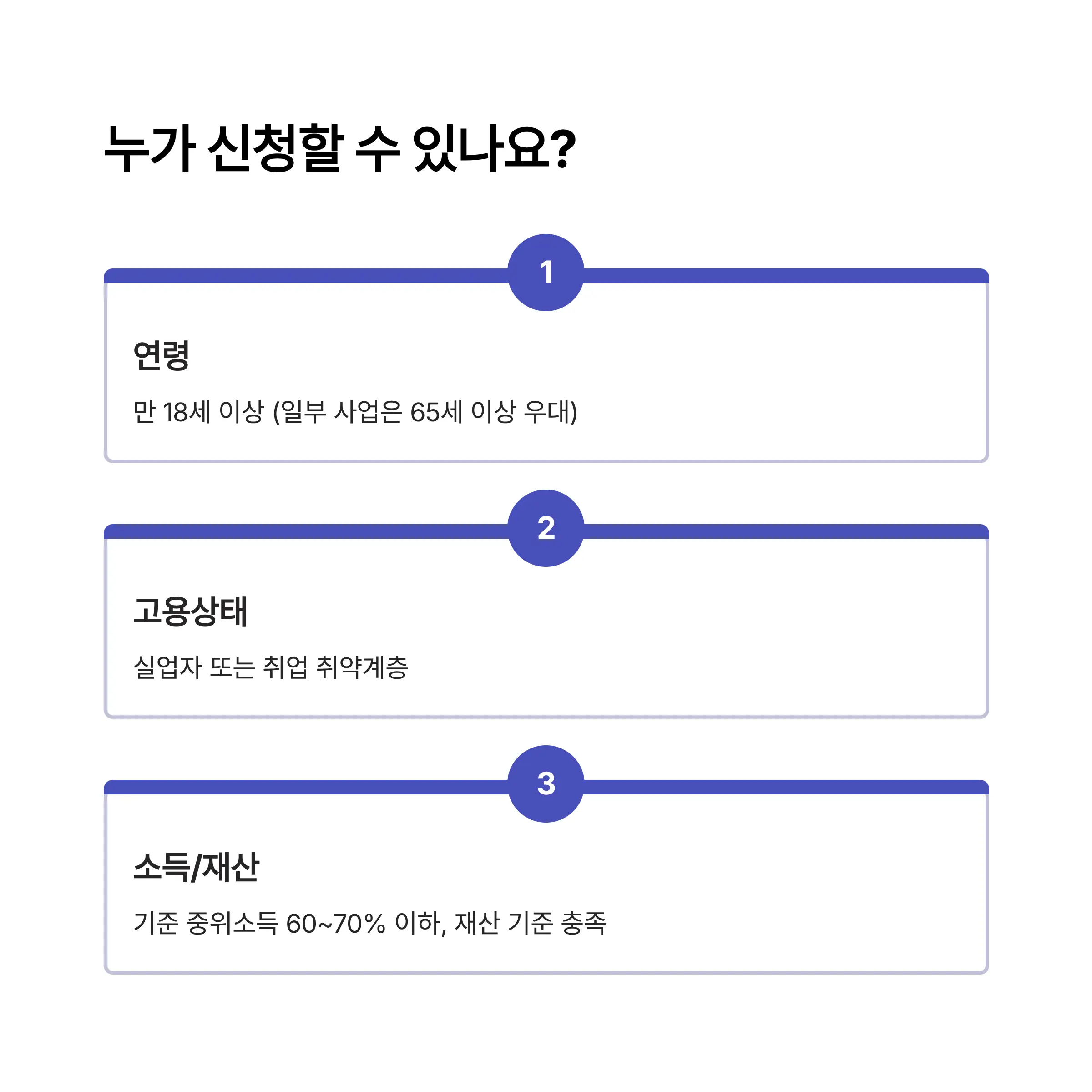 누가 신청할 수 있나요?

1

연령

만 18세 이상 (일부 사업은 65세 이상 우대)

2

고용상태

실업자 또는 취업 취약계층

3

소득/재산

기준 중위소득 60~70% 이하, 재산 기준 충족