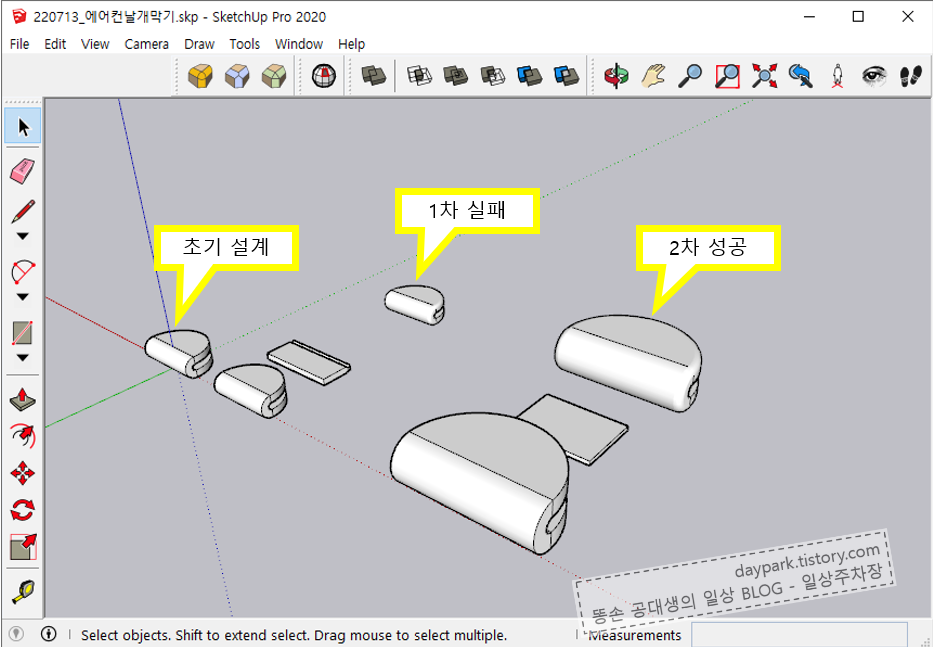 220713_에어컨날개막기.skp - SketchUp Pro 2020

File Edit View Camera Draw Tools Window Help

초기 설계

1차 실패

2차 성공

daypark.tistory.com
똥손 공대생의 일상 BLOG - 일상주차장

Select objects. Shift to extend select. Drag mouse to select multiple.

Measurements