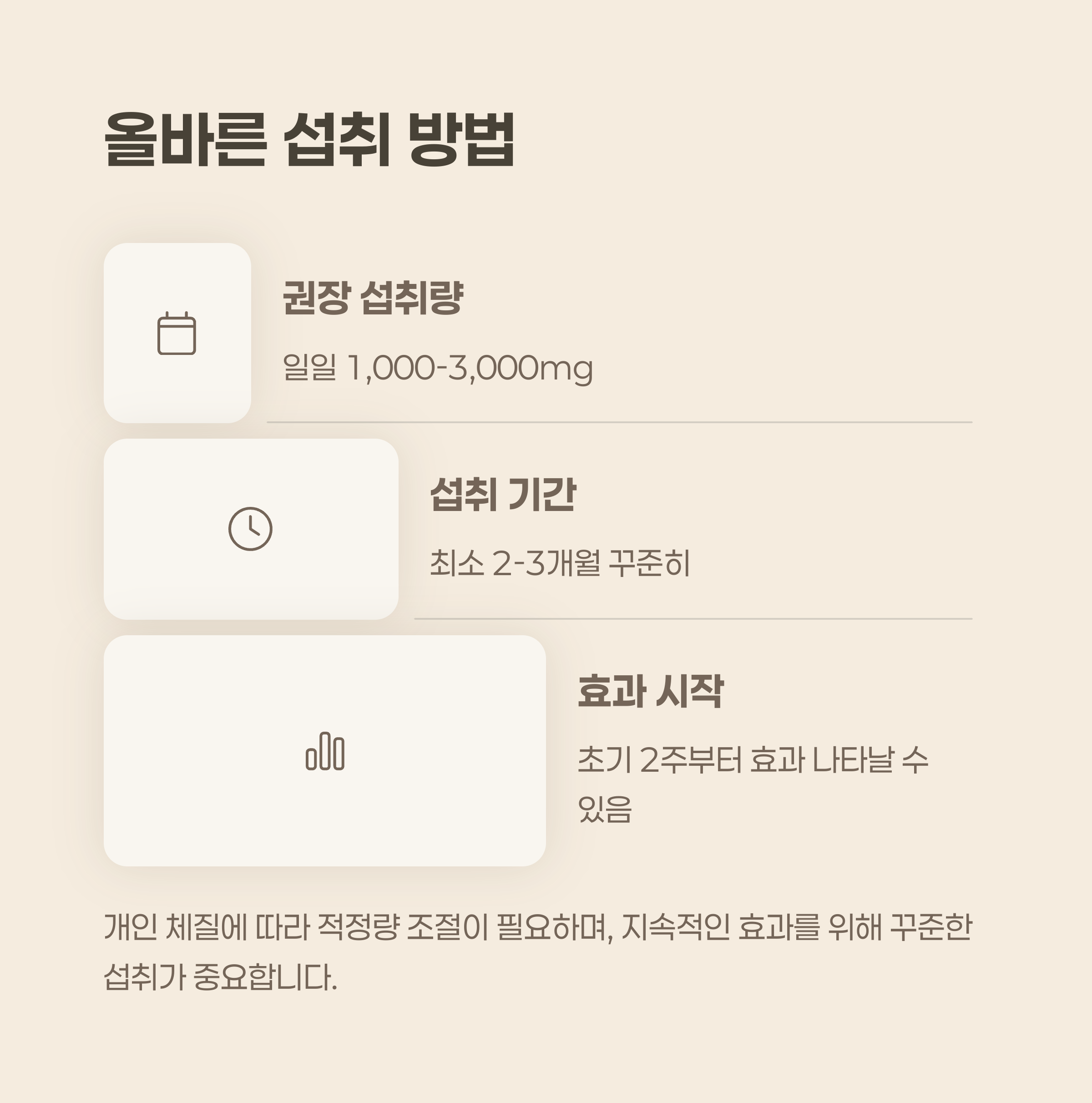 올바른 섭취 방법

권장 섭취량

일일 1,000-3,000mg

섭취 기간

최소 2-3개월 꾸준히

효과 시작

초기 2주부터 효과 나타날 수 있음

개인 체질에 따라 적정량 조절이 필요하며, 지속적인 효과를 위해 꾸준한 섭취가 중요합니다.