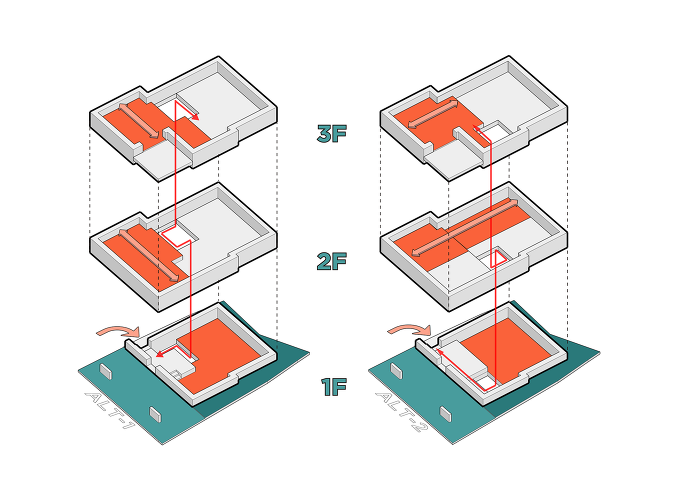 3F

2F

1F

ALT-1

ALT-2