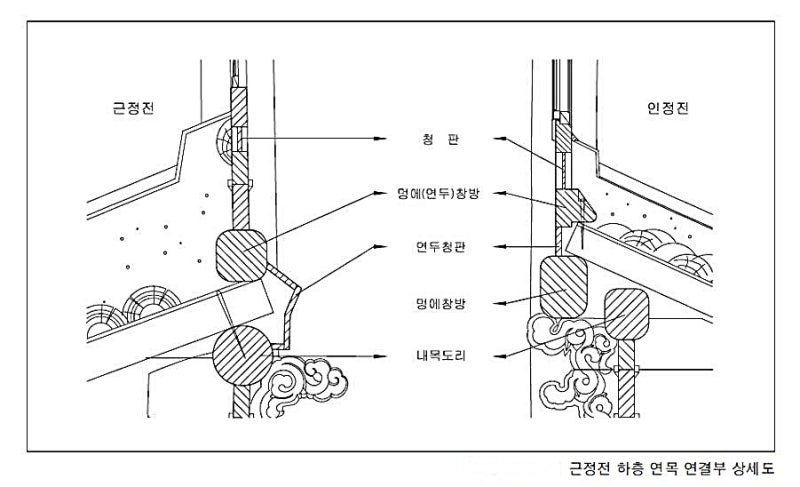 근정전

인정전

청 판

멍에(연두)창방

연두청판

멍에창방

내목도리

근정전 하층 연목 연결부 상세도