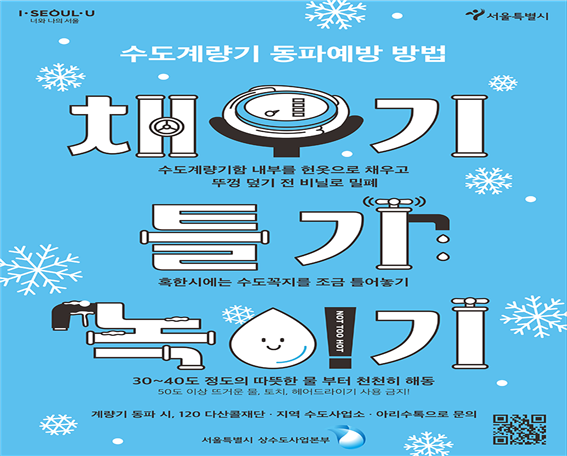 I·SEOUL·U
너와 나의 서울

서울특별시

수도계량기 동파예방 방법

채우기

수도계량기함 내부를 헌옷으로 채우고
뚜껑 덮기 전 비닐로 밀폐

틀기

혹한시에는 수도꼭지를 조금 틀어놓기

녹이기

NOT TOO HOT

30~40도 정도의 따뜻한 물 부터 천천히 해동
50도 이상 뜨거운 물, 토치, 헤어드라이기 사용 금지!

계량기 동파 시, 120 다산콜재단 · 지역 수도사업소 · 아리수톡으로 문의

서울특별시 상수도사업본부