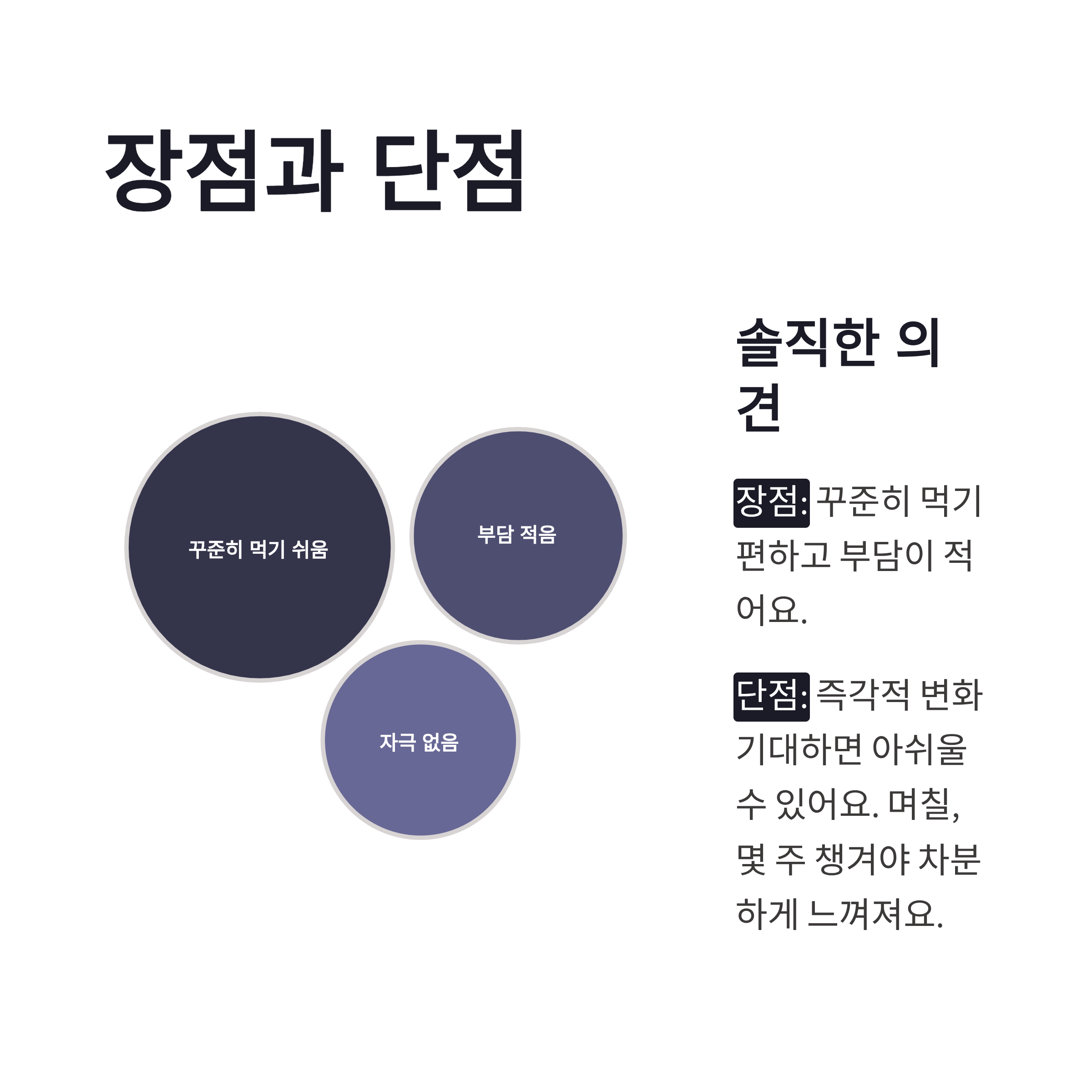 장점과 단점

꾸준히 먹기 쉬움

부담 적음

자극 없음

솔직한 의견

장점: 꾸준히 먹기 편하고 부담이 적어요.

단점: 즉각적 변화 기대하면 아쉬울 수 있어요. 며칠, 몇 주 챙겨야 차분하게 느껴져요.