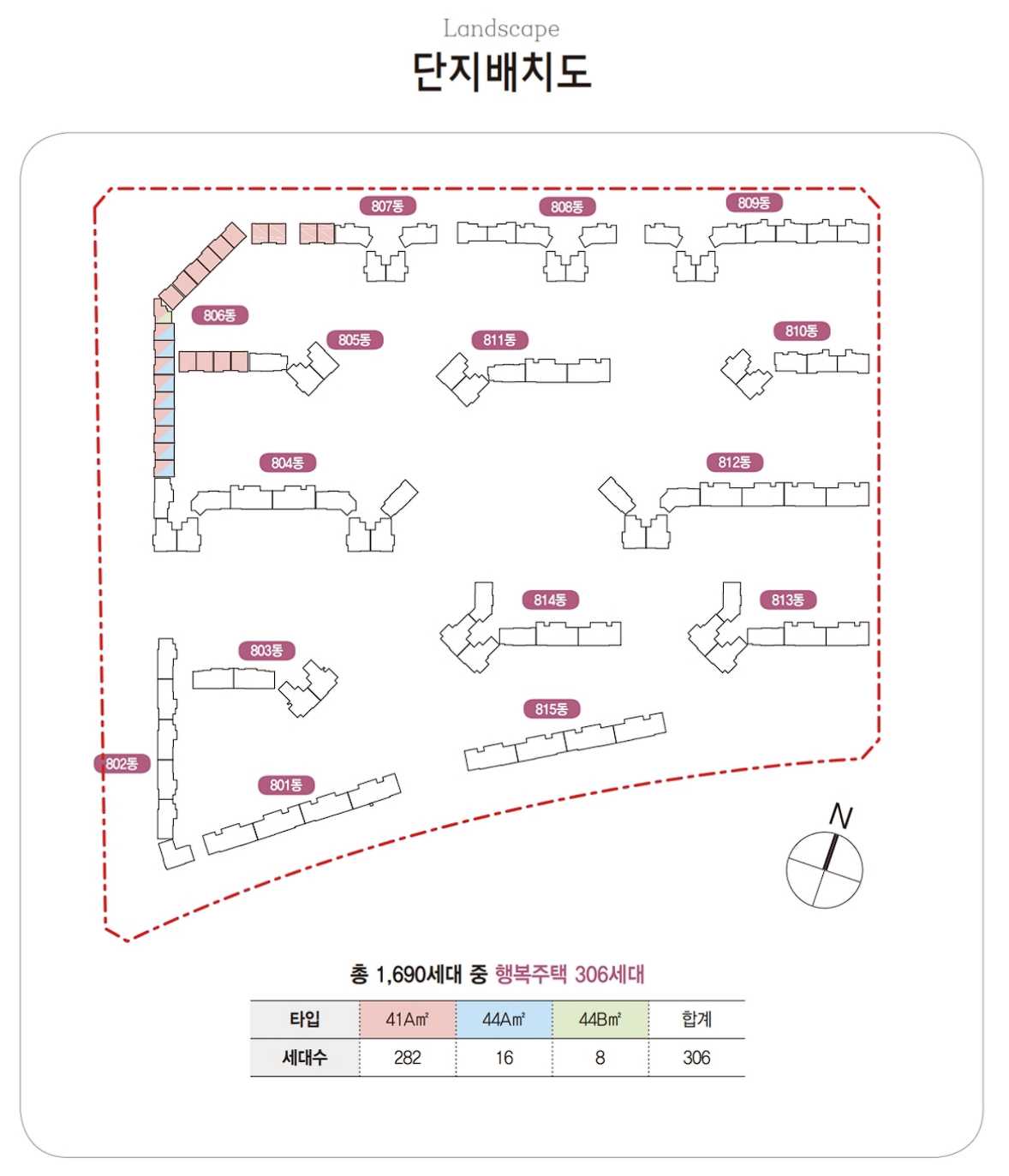 Landscape
단지배치도

807동
808동
809동
806동
805동
811동
810동
804동
812동
814동
813동
803동
815동
802동
801동
N

총 1,690세대 중 행복주택 306세대

| 타입 | 41A㎡ | 44A㎡ | 44B㎡ | 합계 |
|---|---|---|---|---|
| 세대수 | 282 | 16 | 8 | 306 |