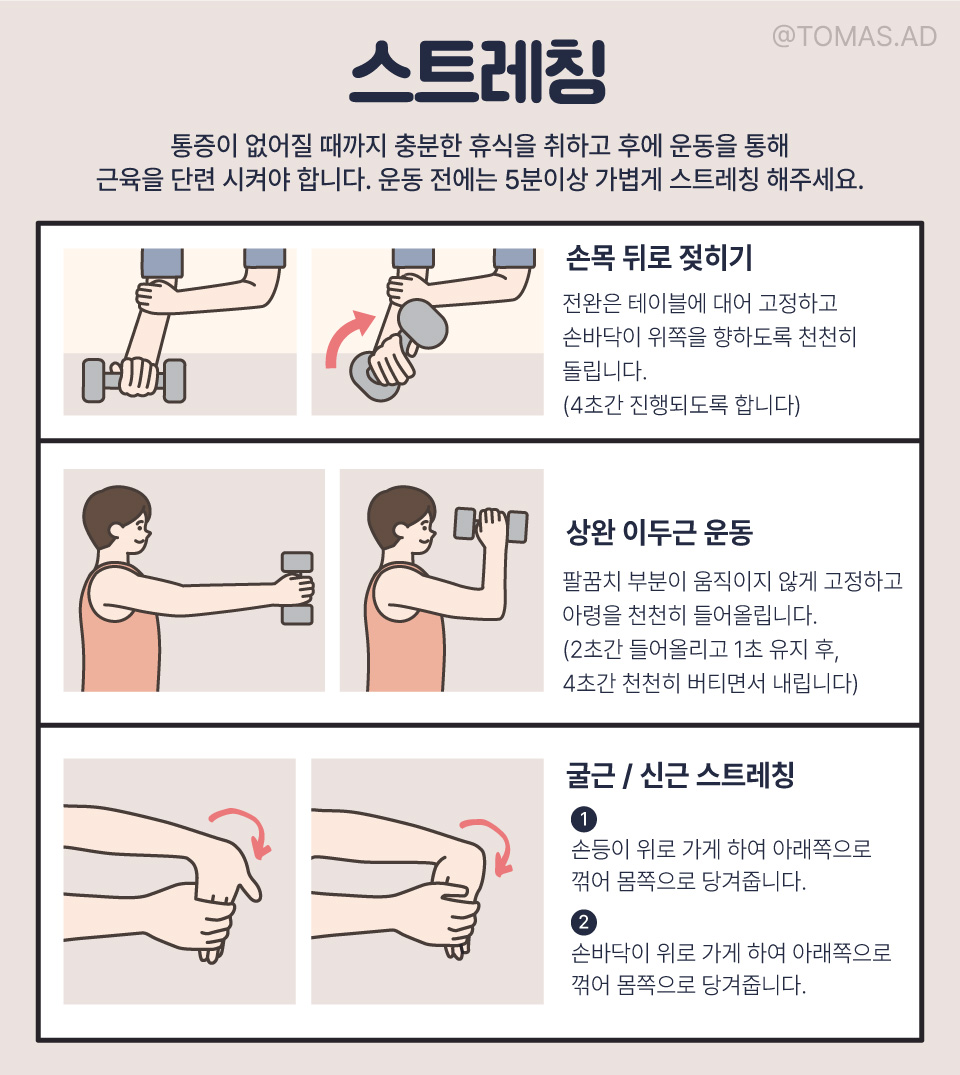 @TOMAS.AD

스트레칭

통증이 없어질 때까지 충분한 휴식을 취하고 후에 운동을 통해 근육을 단련 시켜야 합니다. 운동 전에는 5분이상 가볍게 스트레칭 해주세요.

손목 뒤로 젖히기

전완은 테이블에 대어 고정하고 손바닥이 위쪽을 향하도록 천천히 돌립니다.
(4초간 진행되도록 합니다)

상완 이두근 운동

팔꿈치 부분이 움직이지 않게 고정하고 아령을 천천히 들어올립니다.
(2초간 들어올리고 1초 유지 후, 4초간 천천히 버티면서 내립니다)

굴근 / 신근 스트레칭

1
손등이 위로 가게 하여 아래쪽으로 꺾어 몸쪽으로 당겨줍니다.

2
손바닥이 위로 가게 하여 아래쪽으로 꺾어 몸쪽으로 당겨줍니다.