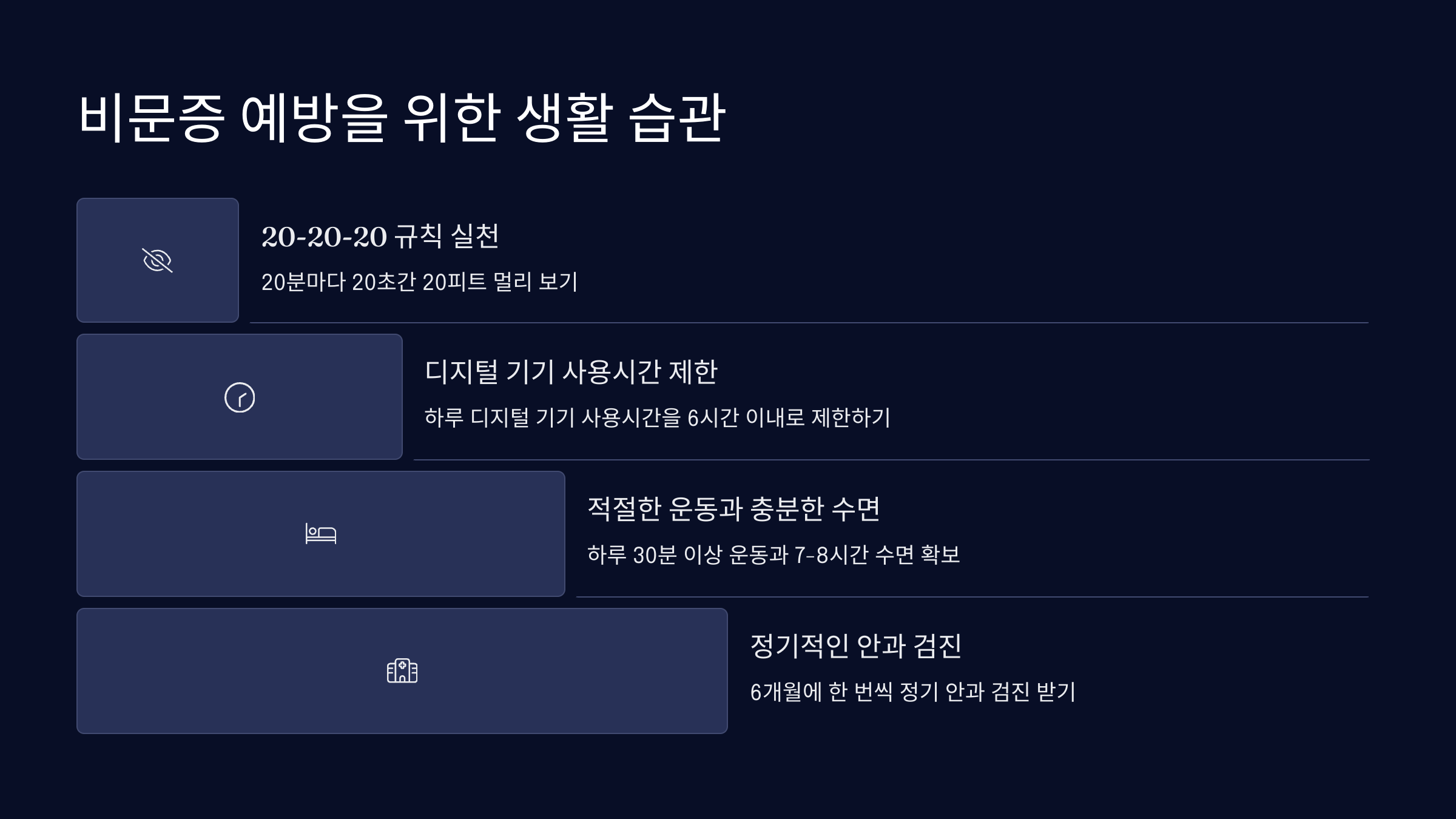 비문증 예방을 위한 생활 습관

20-20-20 규칙 실천

20분마다 20초간 20피트 멀리 보기

디지털 기기 사용시간 제한

하루 디지털 기기 사용시간을 6시간 이내로 제한하기

적절한 운동과 충분한 수면

하루 30분 이상 운동과 7-8시간 수면 확보

정기적인 안과 검진

6개월에 한 번씩 정기 안과 검진 받기