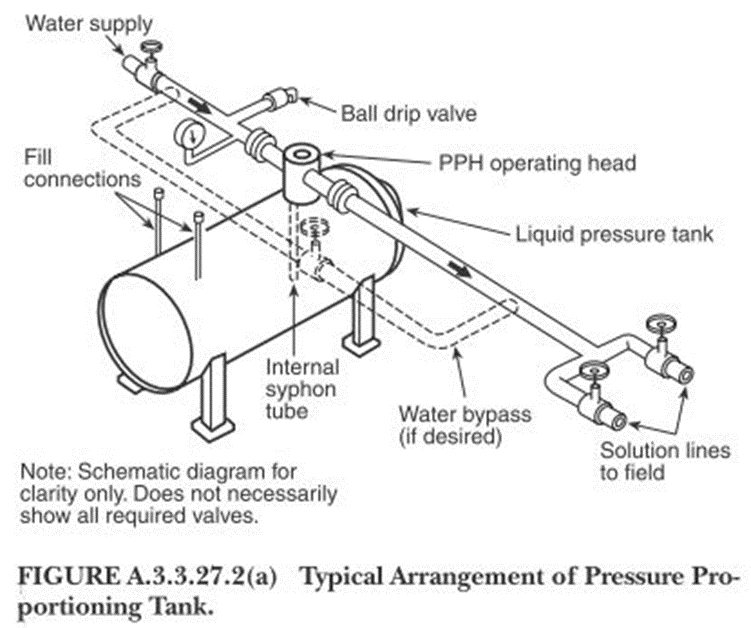 Water supply

Ball drip valve

Fill connections

PPH operating head

Liquid pressure tank

Internal syphon tube

Water bypass (if desired)

Solution lines to field

Note: Schematic diagram for clarity only. Does not necessarily show all required valves.

FIGURE A.3.3.27.2(a) Typical Arrangement of Pressure Proportioning Tank.