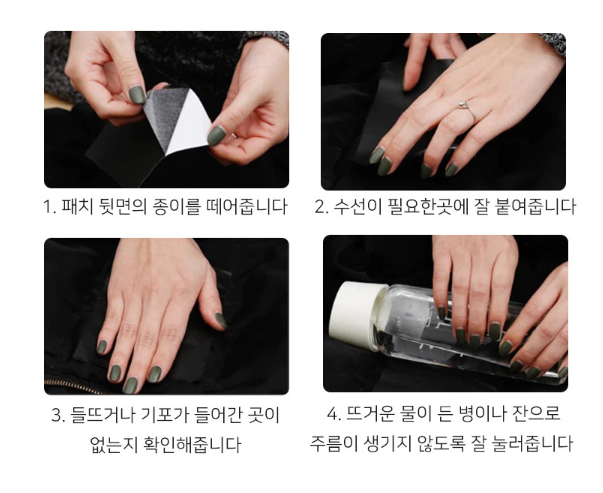 1. 패치 뒷면의 종이를 떼어줍니다

2. 수선이 필요한곳에 잘 붙여줍니다

3. 들뜨거나 기포가 들어간 곳이 없는지 확인해줍니다

4. 뜨거운 물이 든 병이나 잔으로 주름이 생기지 않도록 잘 눌러줍니다