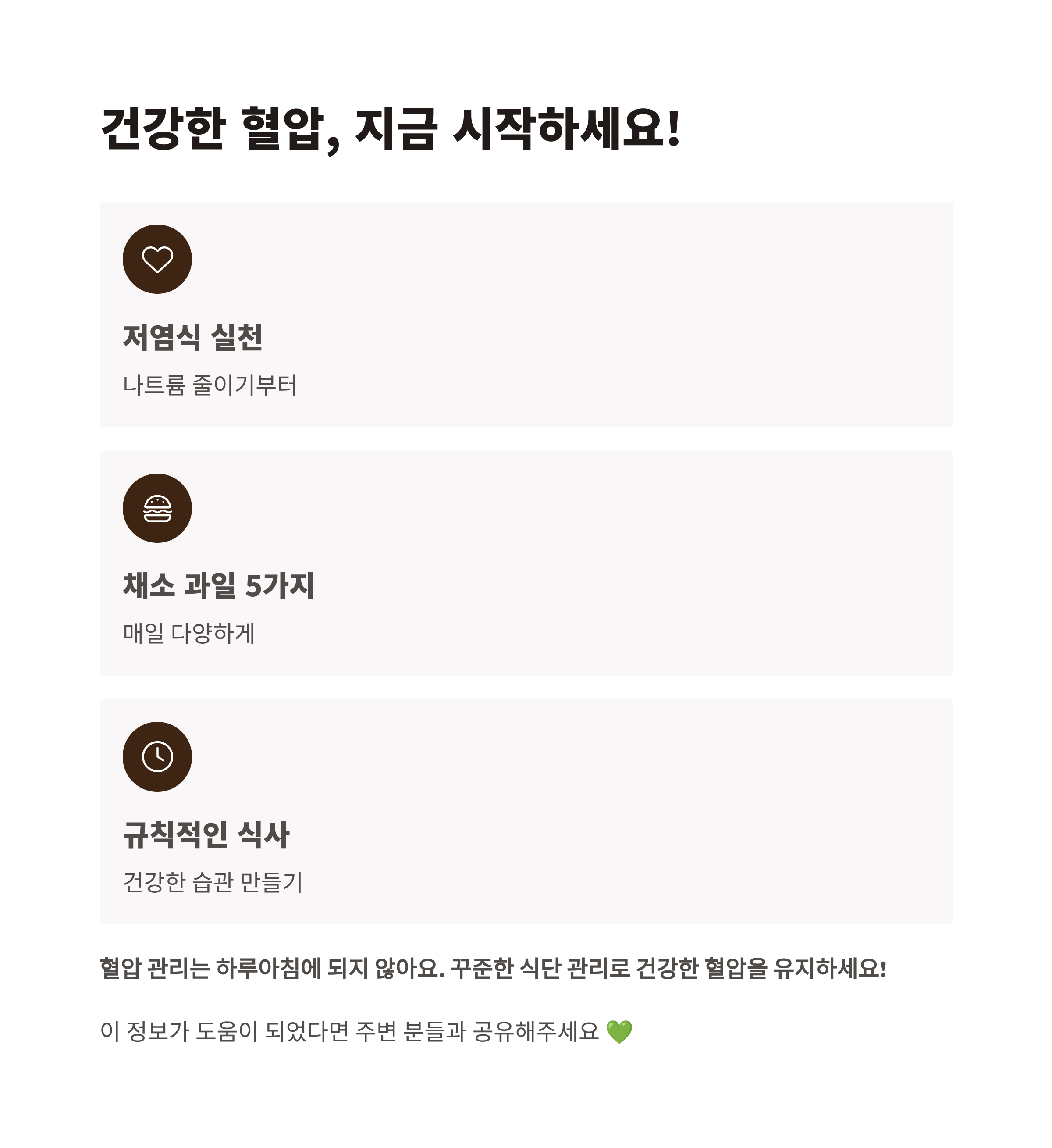 건강한 혈압, 지금 시작하세요!

저염식 실천

나트륨 줄이기부터

채소 과일 5가지

매일 다양하게

규칙적인 식사

건강한 습관 만들기

혈압 관리는 하루아침에 되지 않아요. 꾸준한 식단 관리로 건강한 혈압을 유지하세요!

이 정보가 도움이 되었다면 주변 분들과 공유해주세요 💚