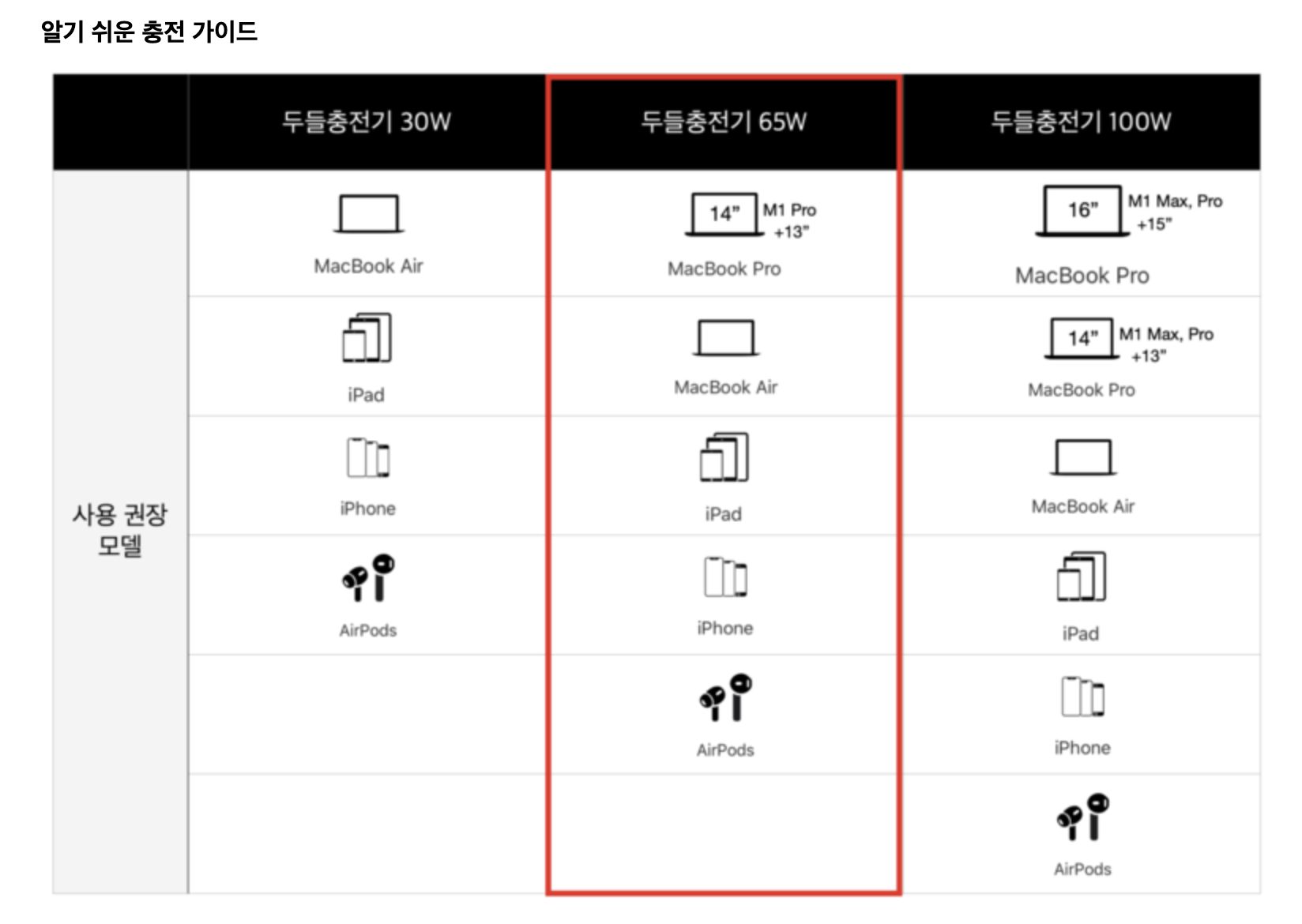 알기 쉬운 충전 가이드

| | 두들충전기 30W | 두들충전기 65W | 두들충전기 100W |
|---|---|---|---|
| 사용 권장 모델 | MacBook Air | 14" M1 Pro +13" MacBook Pro | 16" M1 Max, Pro +15" MacBook Pro |
| | iPad | MacBook Air | 14" M1 Max, Pro +13" MacBook Pro |
| | iPhone | iPad | MacBook Air |
| | AirPods | iPhone | iPad |
| | | AirPods | iPhone |
| | | | AirPods |