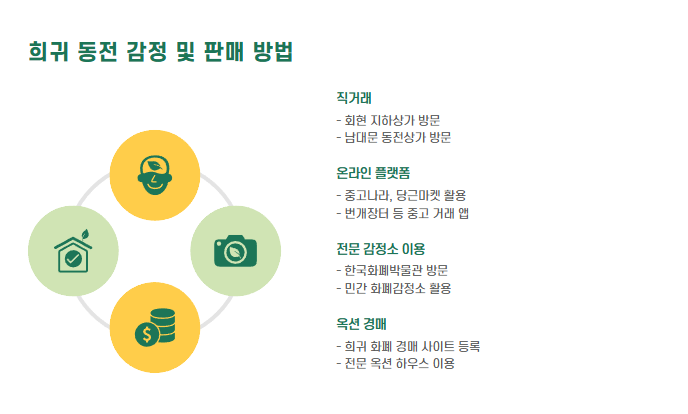 희귀 동전 감정 및 판매 방법

직거래
- 회현 지하상가 방문
- 남대문 동전상가 방문

온라인 플랫폼
- 중고나라, 당근마켓 활용
- 번개장터 등 중고 거래 앱

전문 감정소 이용
- 한국화폐박물관 방문
- 민간 화폐감정소 활용

옥션 경매
- 희귀 화폐 경매 사이트 등록
- 전문 옥션 하우스 이용