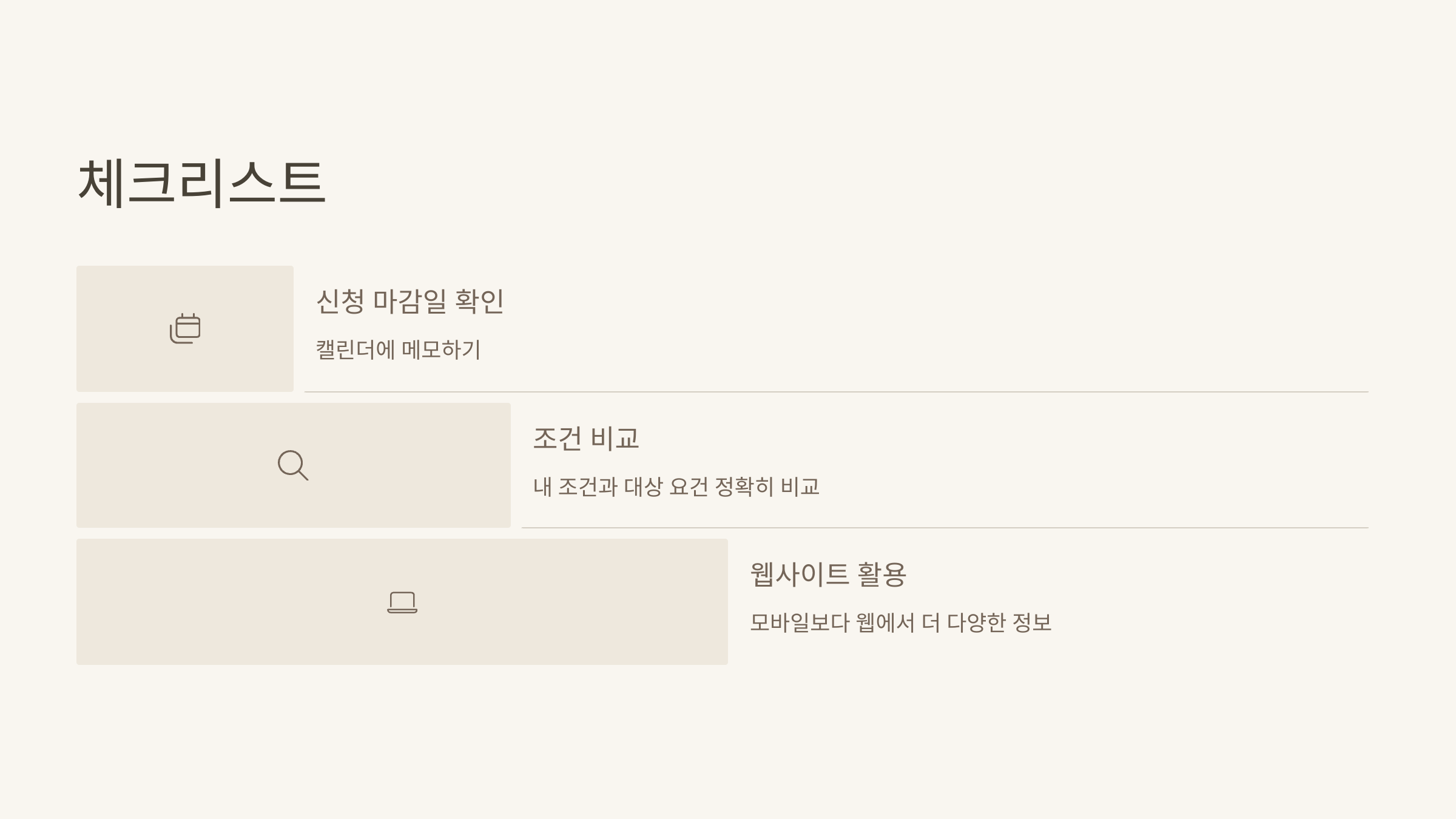 체크리스트

신청 마감일 확인

캘린더에 메모하기

조건 비교

내 조건과 대상 요건 정확히 비교

웹사이트 활용

모바일보다 웹에서 더 다양한 정보