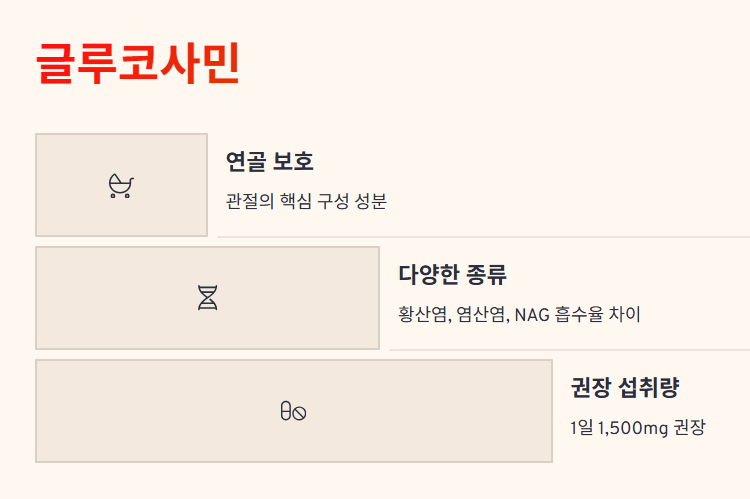 글루코사민

연골 보호

관절의 핵심 구성 성분

다양한 종류

황산염, 염산염, NAG 흡수율 차이

권장 섭취량

1일 1,500mg 권장