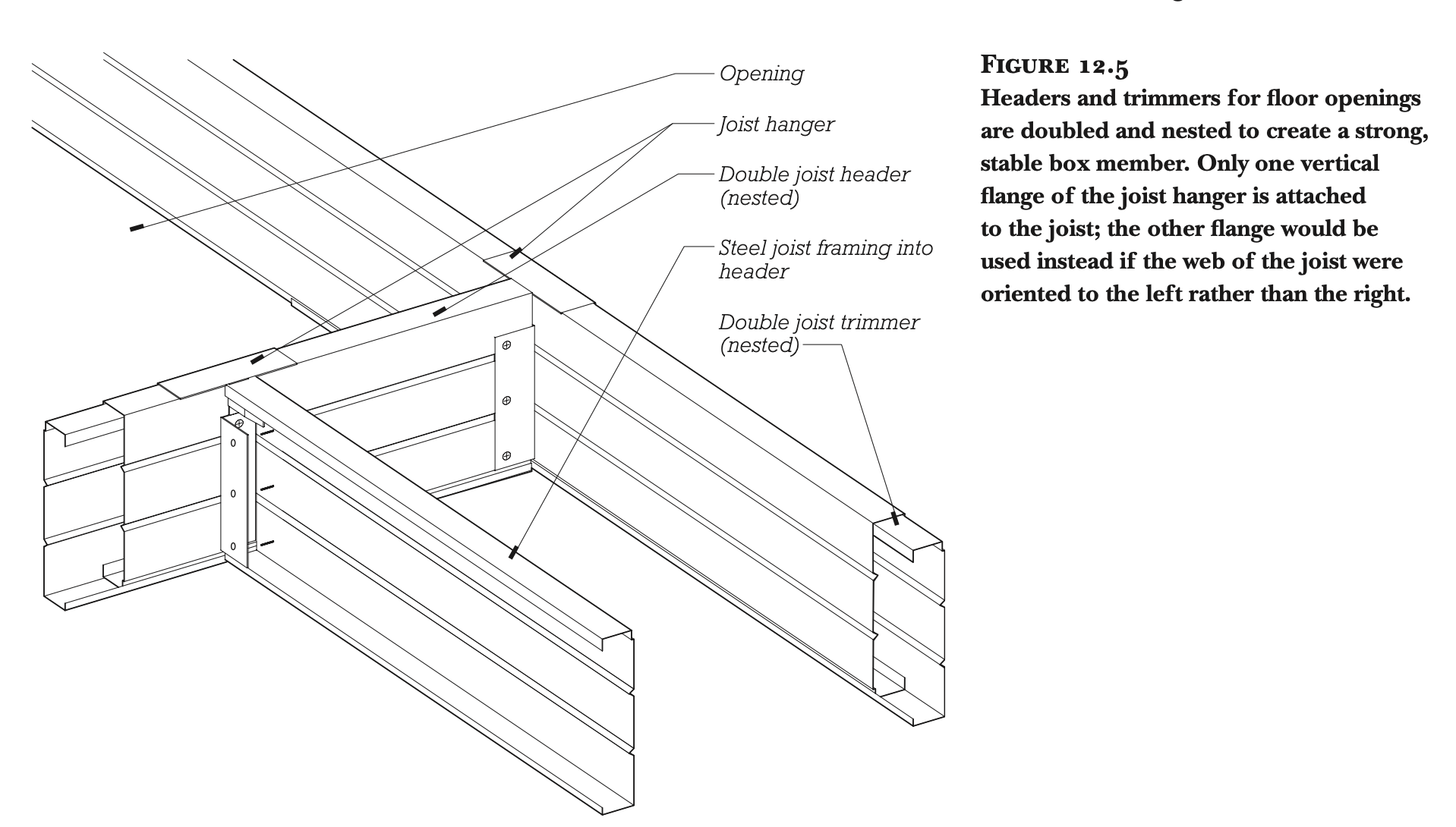 Opening

Joist hanger

Double joist header (nested)

Steel joist framing into header

Double joist trimmer (nested)

FIGURE 12.5
Headers and trimmers for floor openings are doubled and nested to create a strong, stable box member. Only one vertical flange of the joist hanger is attached to the joist; the other flange would be used instead if the web of the joist were oriented to the left rather than the right.