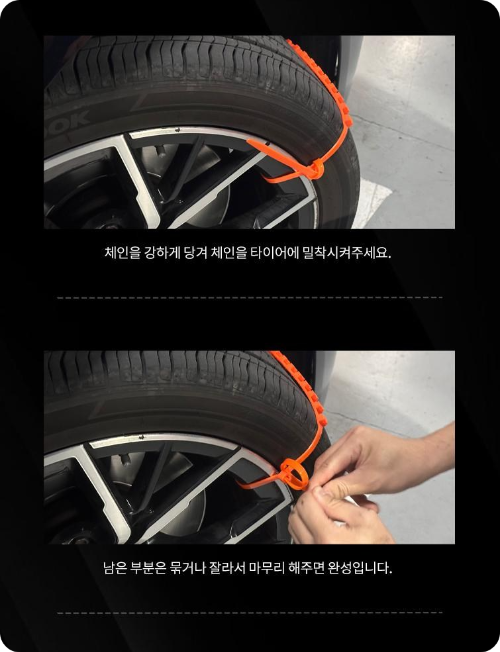 OOK

체인을 강하게 당겨 체인을 타이어에 밀착시켜주세요.

남은 부분은 묶거나 잘라서 마무리 해주면 완성입니다.