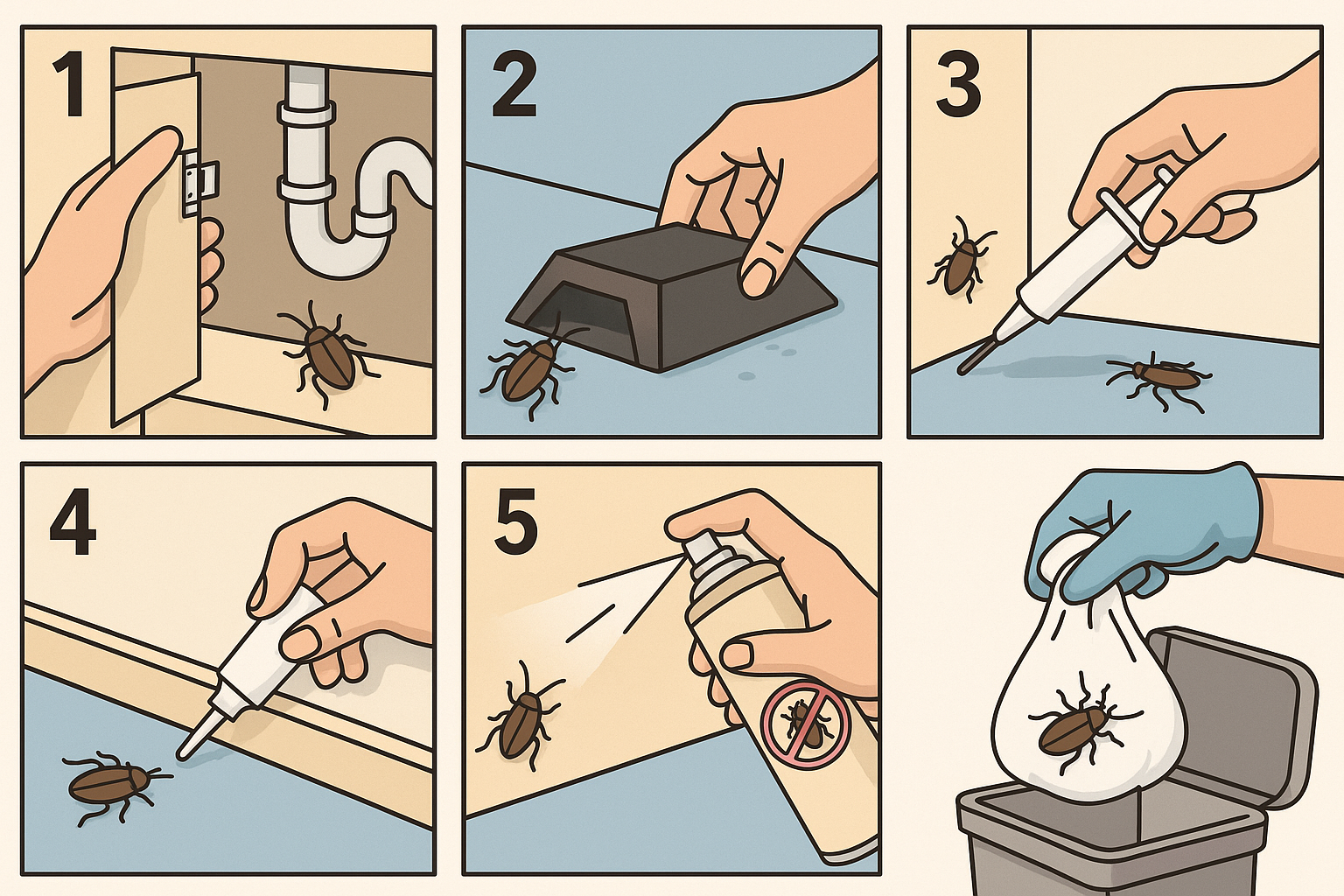 1

2

3

4

5