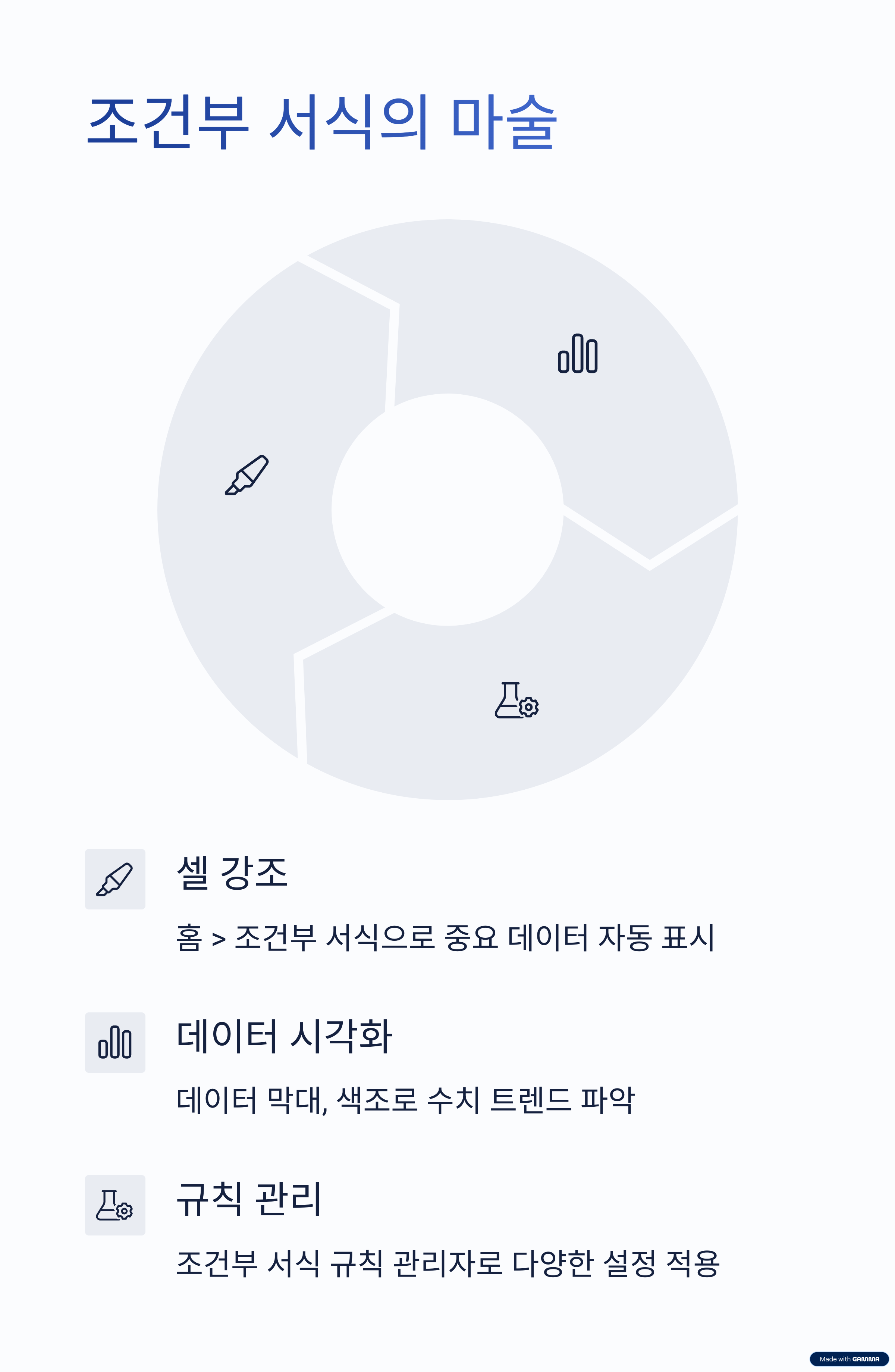 조건부 서식의 마술

셀 강조

홈 > 조건부 서식으로 중요 데이터 자동 표시

데이터 시각화

데이터 막대, 색조로 수치 트렌드 파악

규칙 관리

조건부 서식 규칙 관리자로 다양한 설정 적용

Made with GAMMA