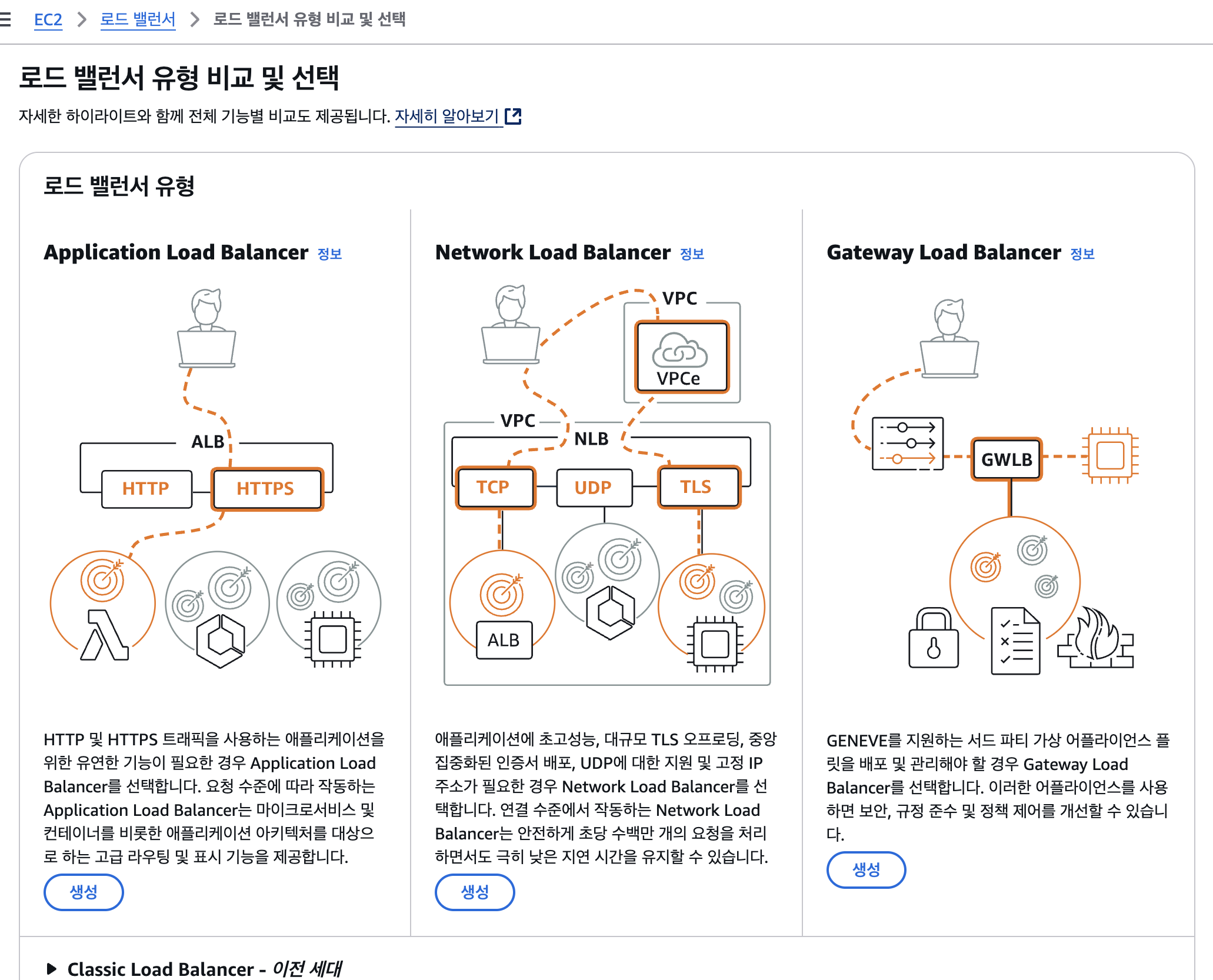 EC2 > 로드 밸런서 > 로드 밸런서 유형 비교 및 선택

로드 밸런서 유형 비교 및 선택

자세한 하이라이트와 함께 전체 기능별 비교도 제공됩니다. 자세히 알아보기

로드 밸런서 유형

Application Load Balancer 정보

ALB
HTTP
HTTPS

HTTP 및 HTTPS 트래픽을 사용하는 애플리케이션을 위한 유연한 기능이 필요한 경우 Application Load Balancer를 선택합니다. 요청 수준에 따라 작동하는 Application Load Balancer는 마이크로서비스 및 컨테이너를 비롯한 애플리케이션 아키텍처를 대상으로 하는 고급 라우팅 및 표시 기능을 제공합니다.

생성

Network Load Balancer 정보

VPC
VPCe
VPC
NLB
TCP
UDP
TLS
ALB

애플리케이션에 초고성능, 대규모 TLS 오프로딩, 중앙 집중화된 인증서 배포, UDP에 대한 지원 및 고정 IP 주소가 필요한 경우 Network Load Balancer를 선택합니다. 연결 수준에서 작동하는 Network Load Balancer는 안전하게 초당 수백만 개의 요청을 처리하면서도 극히 낮은 지연 시간을 유지할 수 있습니다.

생성

Gateway Load Balancer 정보

GWLB

GENEVE를 지원하는 서드 파티 가상 어플라이언스 플릿을 배포 및 관리해야 할 경우 Gateway Load Balancer를 선택합니다. 이러한 어플라이언스를 사용하면 보안, 규정 준수 및 정책 제어를 개선할 수 있습니다.

생성

Classic Load Balancer - 이전 세대