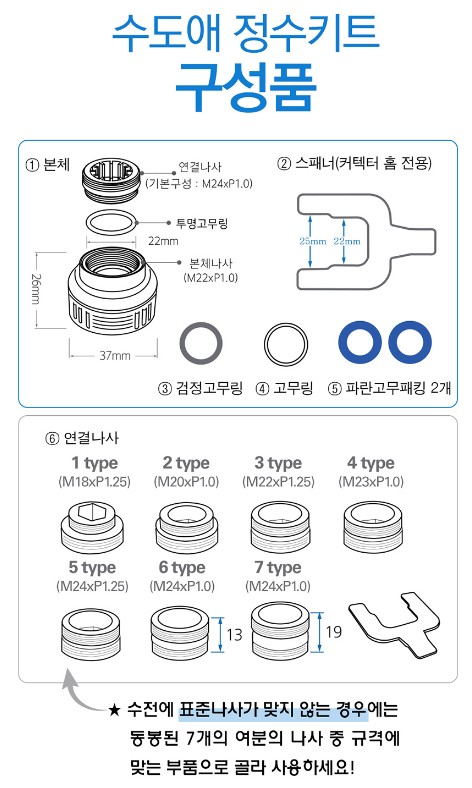 수도애 정수키트
구성품

① 본체

연결나사
(기본구성 : M24xP1.0)

투명고무링

22mm

본체나사
(M22xP1.0)

26mm

37mm

② 스패너(커텍터 홈 전용)

25mm 22mm

③ 검정고무링 ④ 고무링 ⑤ 파란고무패킹 2개

⑥ 연결나사

1 type
(M18xP1.25)

2 type
(M20xP1.0)

3 type
(M22xP1.25)

4 type
(M23xP1.0)

5 type
(M24xP1.25)

6 type
(M24xP1.0)

13

7 type
(M24xP1.0)

19

★ 수전에 표준나사가 맞지 않는 경우에는 동봉된 7개의 여분의 나사 중 규격에 맞는 부품으로 골라 사용하세요!