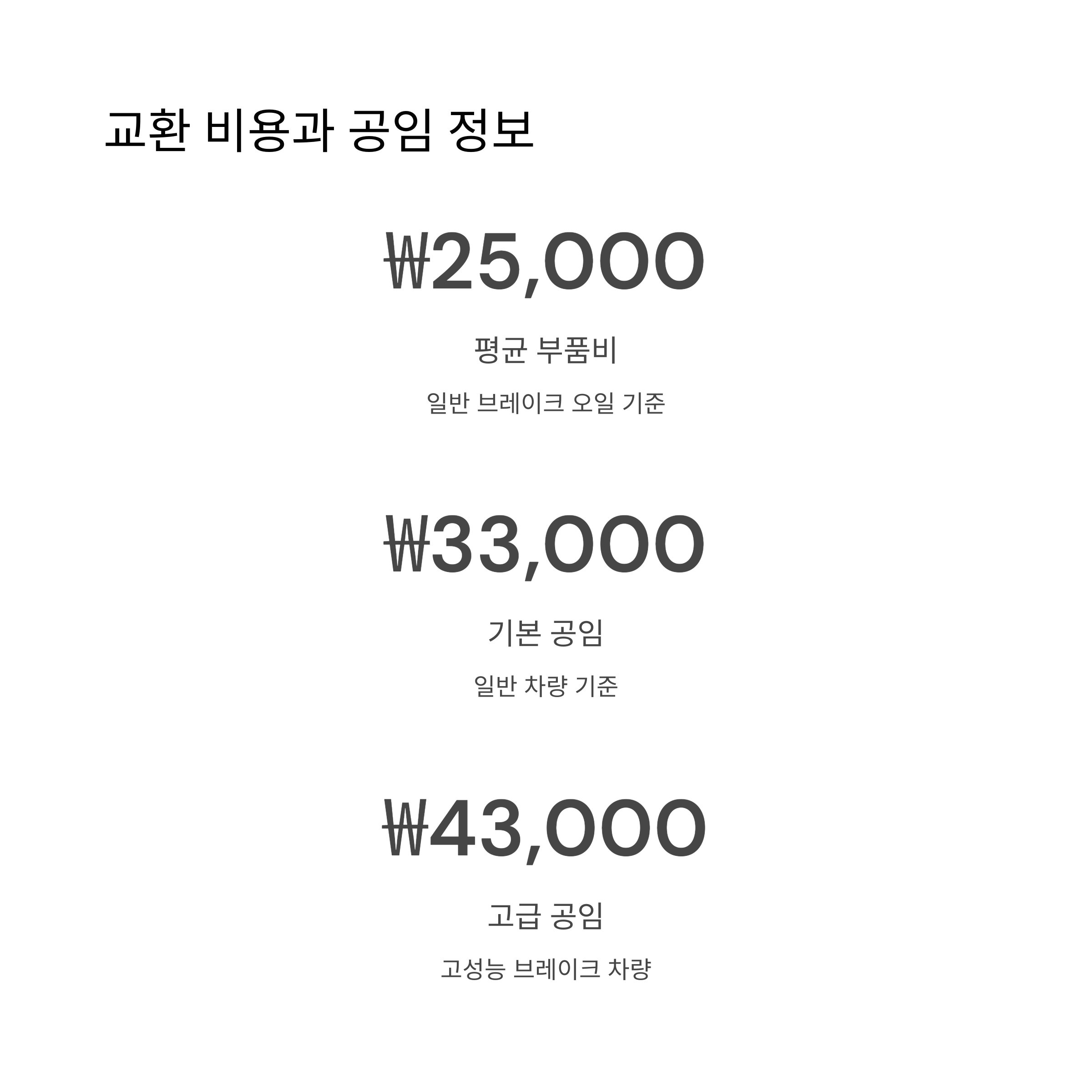 교환 비용과 공임 정보

₩25,000

평균 부품비

일반 브레이크 오일 기준

₩33,000

기본 공임

일반 차량 기준

₩43,000

고급 공임

고성능 브레이크 차량