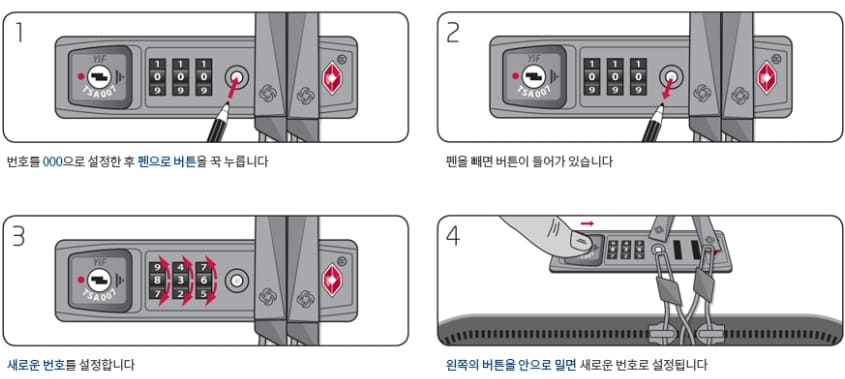 1

YIF
TSA007

1 1 1
0 0 0
9 9 9

번호를 000으로 설정한 후 펜으로 버튼을 꾹 누릅니다

2

YIF
TSA007

1 1 1
0 0 0
9 9 9

펜을 빼면 버튼이 들어가 있습니다

3

YIF
TSA007

9 4 7
8 3 6
7 2 5

새로운 번호를 설정합니다

4

왼쪽의 버튼을 안으로 밀면 새로운 번호로 설정됩니다