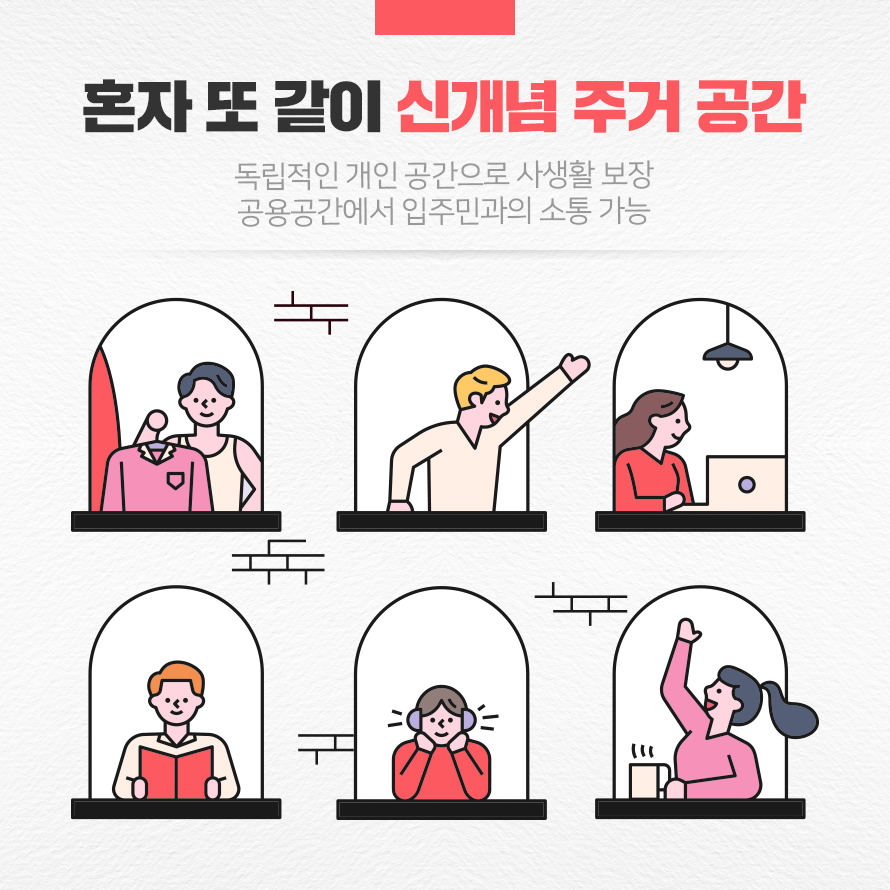 혼자 또 같이 신개념 주거 공간

독립적인 개인 공간으로 사생활 보장
공용공간에서 입주민과의 소통 가능