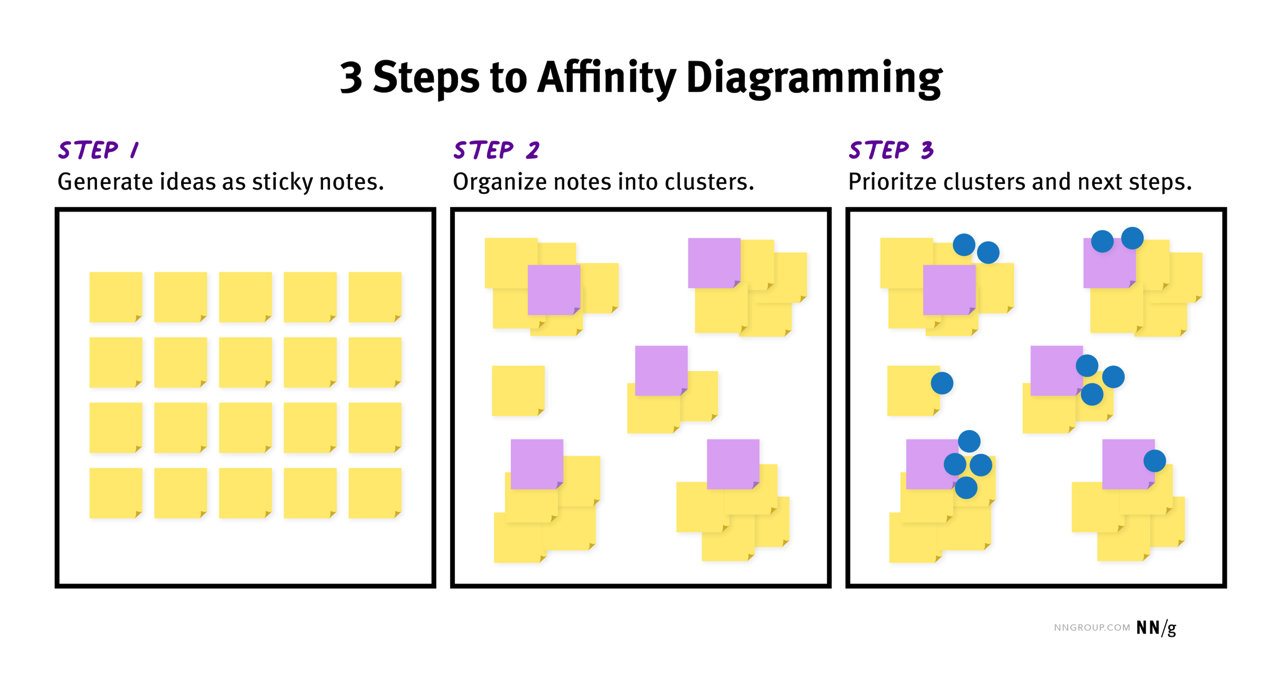 3 Steps to Affinity Diagramming

STEP 1
Generate ideas as sticky notes.

STEP 2
Organize notes into clusters.

STEP 3
Prioritze clusters and next steps.

NNGROUP.COM NN/g