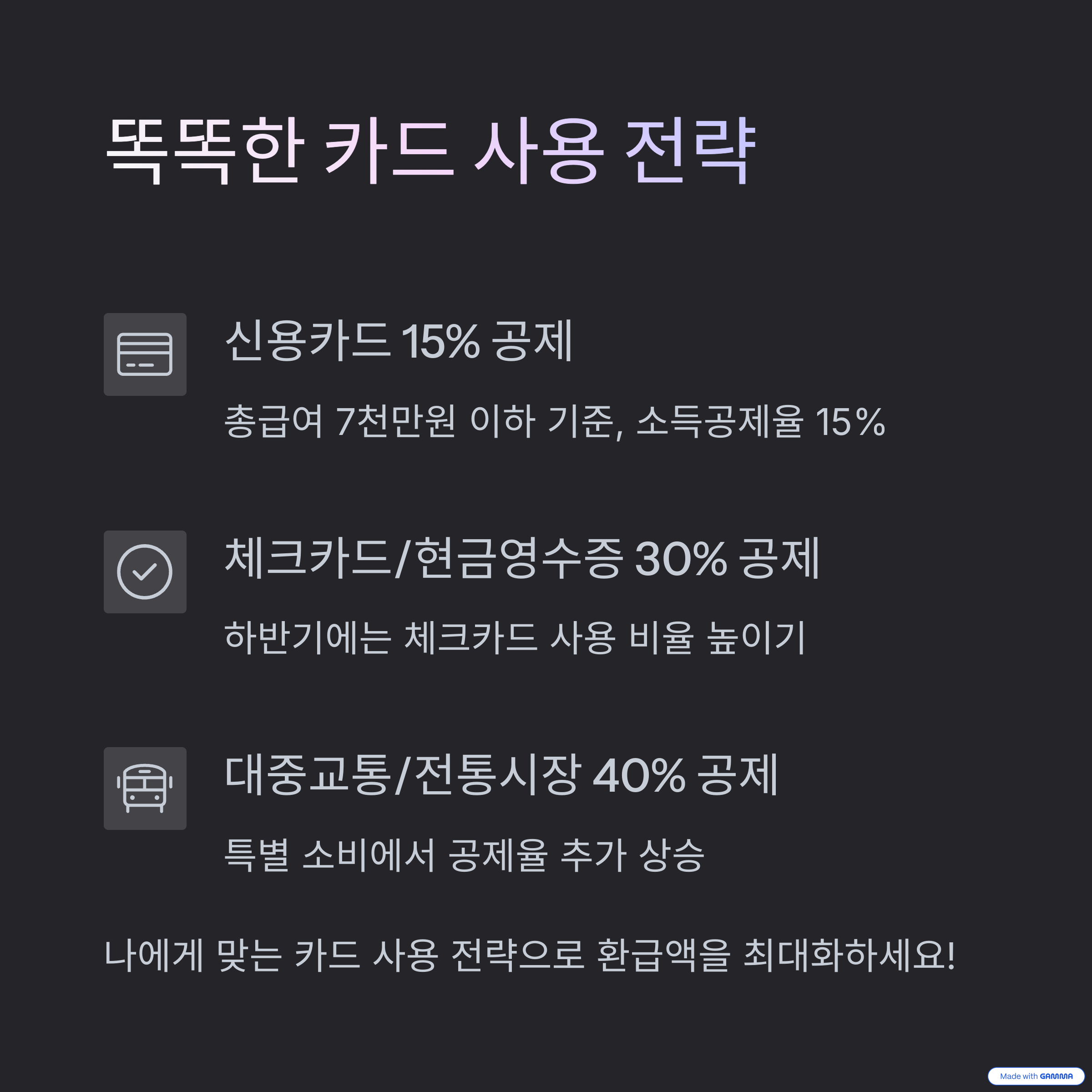 똑똑한 카드 사용 전략

신용카드 15% 공제

총급여 7천만원 이하 기준, 소득공제율 15%

체크카드/현금영수증 30% 공제

하반기에는 체크카드 사용 비율 높이기

대중교통/전통시장 40% 공제

특별 소비에서 공제율 추가 상승

나에게 맞는 카드 사용 전략으로 환급액을 최대화하세요!

Made with GAMMA