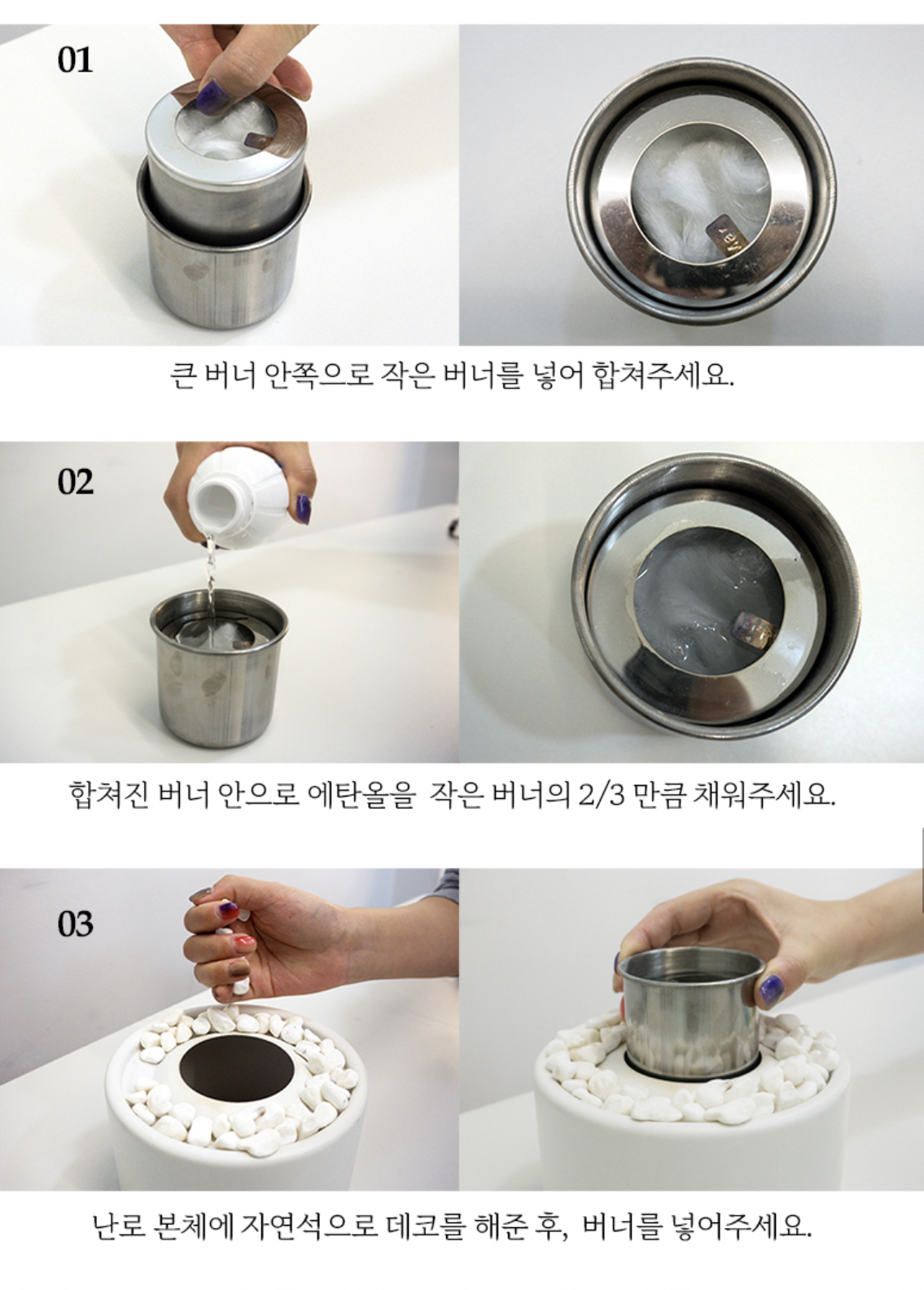 01

큰 버너 안쪽으로 작은 버너를 넣어 합쳐주세요.

02

합쳐진 버너 안으로 에탄올을 작은 버너의 2/3 만큼 채워주세요.

03

난로 본체에 자연석으로 데코를 해준 후, 버너를 넣어주세요.