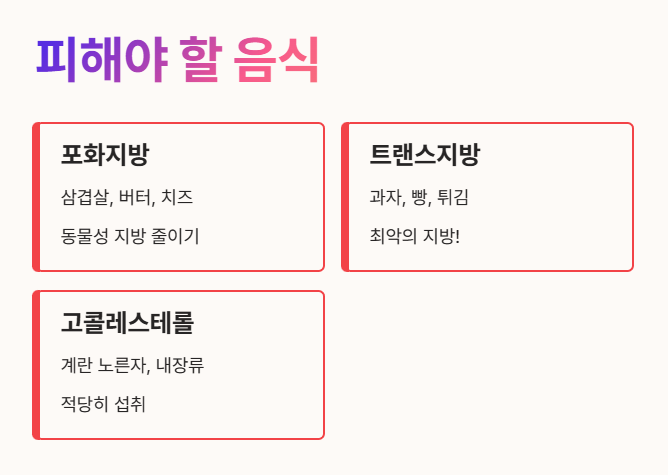 피해야 할 음식

포화지방

삼겹살, 버터, 치즈

동물성 지방 줄이기

트랜스지방

과자, 빵, 튀김

최악의 지방!

고콜레스테롤

계란 노른자, 내장류

적당히 섭취