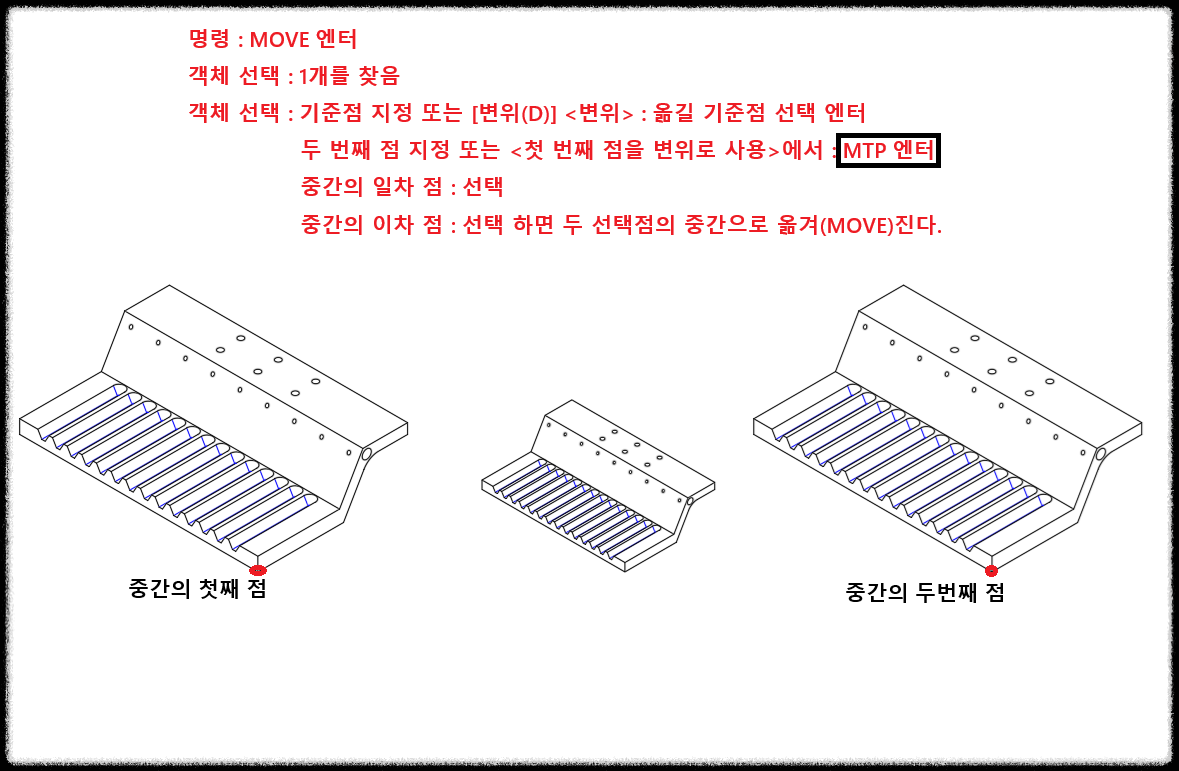 명령 : MOVE 엔터
객체 선택 : 1개를 찾음
객체 선택 : 기준점 지정 또는 [변위(D)] <변위> : 옮길 기준점 선택 엔터
두 번째 점 지정 또는 <첫 번째 점을 변위로 사용>에서 : MTP 엔터
중간의 일차 점 : 선택
중간의 이차 점 : 선택 하면 두 선택점의 중간으로 옮겨(MOVE)진다.

중간의 첫째 점

중간의 두번째 점