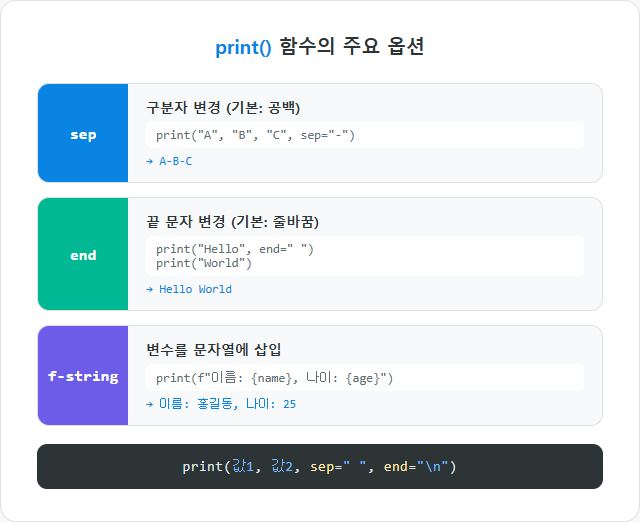 print() 함수의 주요 옵션

sep

구분자 변경 (기본: 공백)

print("A", "B", "C", sep="-")

→ A-B-C

end

끝 문자 변경 (기본: 줄바꿈)

print("Hello", end=" ")
print("World")

→ Hello World

f-string

변수를 문자열에 삽입

print(f"이름: {name}, 나이: {age}")

→ 이름: 홍길동, 나이: 25

print(값1, 값2, sep=" ", end="\n")