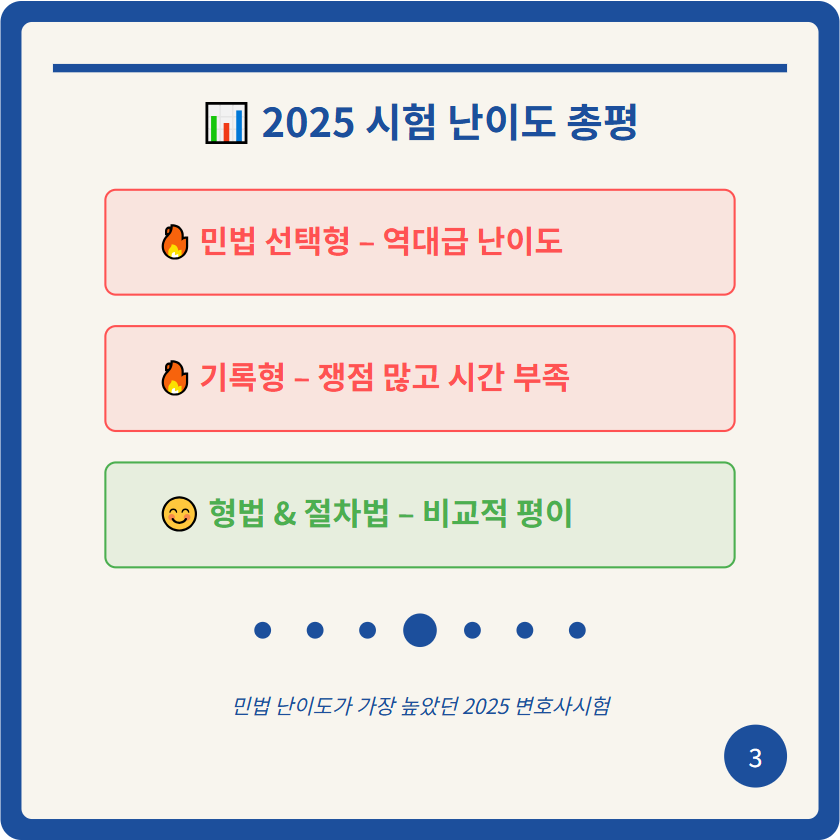 📊 2025 시험 난이도 총평

🔥 민법 선택형 – 역대급 난이도

🔥 기록형 – 쟁점 많고 시간 부족

😊 형법 & 절차법 – 비교적 평이

민법 난이도가 가장 높았던 2025 변호사시험

3