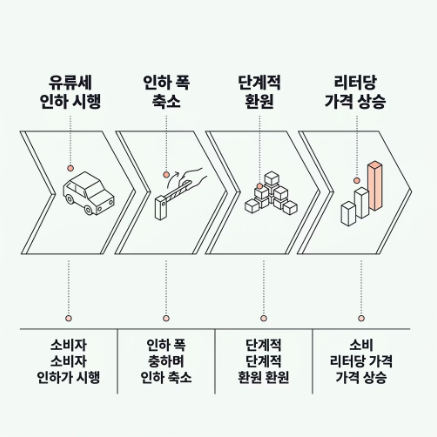 유류세
인하 시행

인하 폭
축소

단계적
환원

리터당
가격 상승

소비자
소비자
인하가 시행

인하 폭
충하버
인하 축소

단계적
단계적
환원 환원

소비
리터당 가격
가격 상승