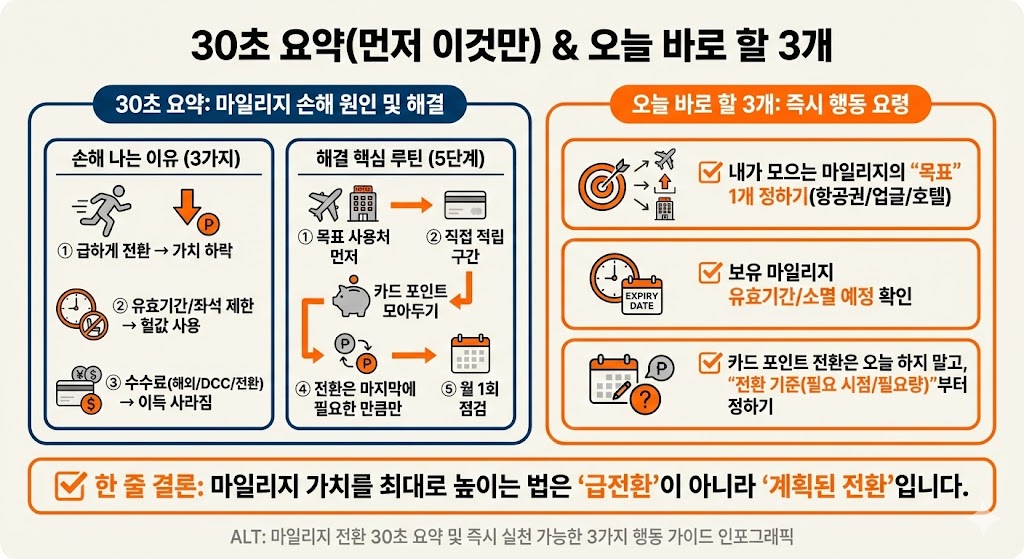 30초 요약(먼저 이것만) & 오늘 바로 할 3개

30초 요약: 마일리지 손해 원인 및 해결

손해 나는 이유 (3가지)

① 급하게 전환 → 가치 하락

② 유효기간/좌석 제한 → 헐값 사용

③ 수수료(해외/DCC/전환) → 이득 사라짐

해결 핵심 루틴 (5단계)

① 목표 사용처 먼저

② 직접 적립 구간

카드 포인트 모아두기

④ 전환은 마지막에 필요한 만큼만

⑤ 월 1회 점검

오늘 바로 할 3개: 즉시 행동 요령

내가 모으는 마일리지의 "목표" 1개 정하기(항공권/업글/호텔)

EXPIRY DATE

보유 마일리지 유효기간/소멸 예정 확인

카드 포인트 전환은 오늘 하지 말고, "전환 기준(필요 시점/필요량)"부터 정하기

한 줄 결론: 마일리지 가치를 최대로 높이는 법은 '급전환'이 아니라 '계획된 전환'입니다.

ALT: 마일리지 전환 30초 요약 및 즉시 실천 가능한 3가지 행동 가이드 인포그래픽