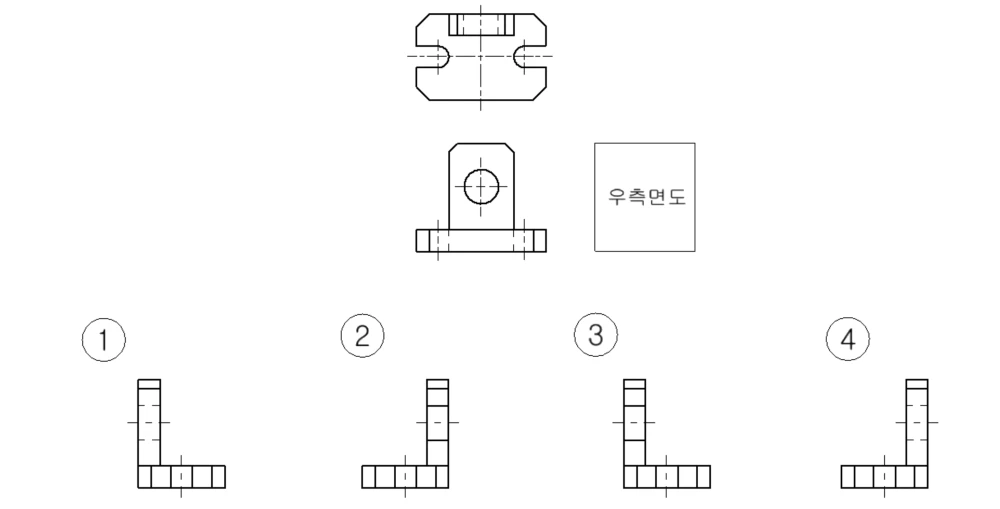 우측면도

①

②

③

④