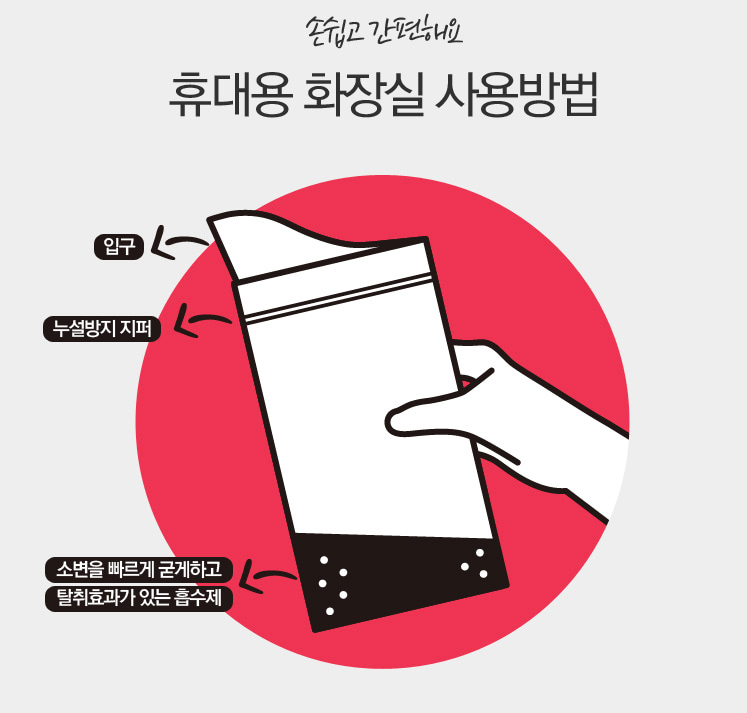 손쉽고 간편해요

휴대용 화장실 사용방법

입구

누설방지 지퍼

소변을 빠르게 굳게하고
탈취효과가 있는 흡수제