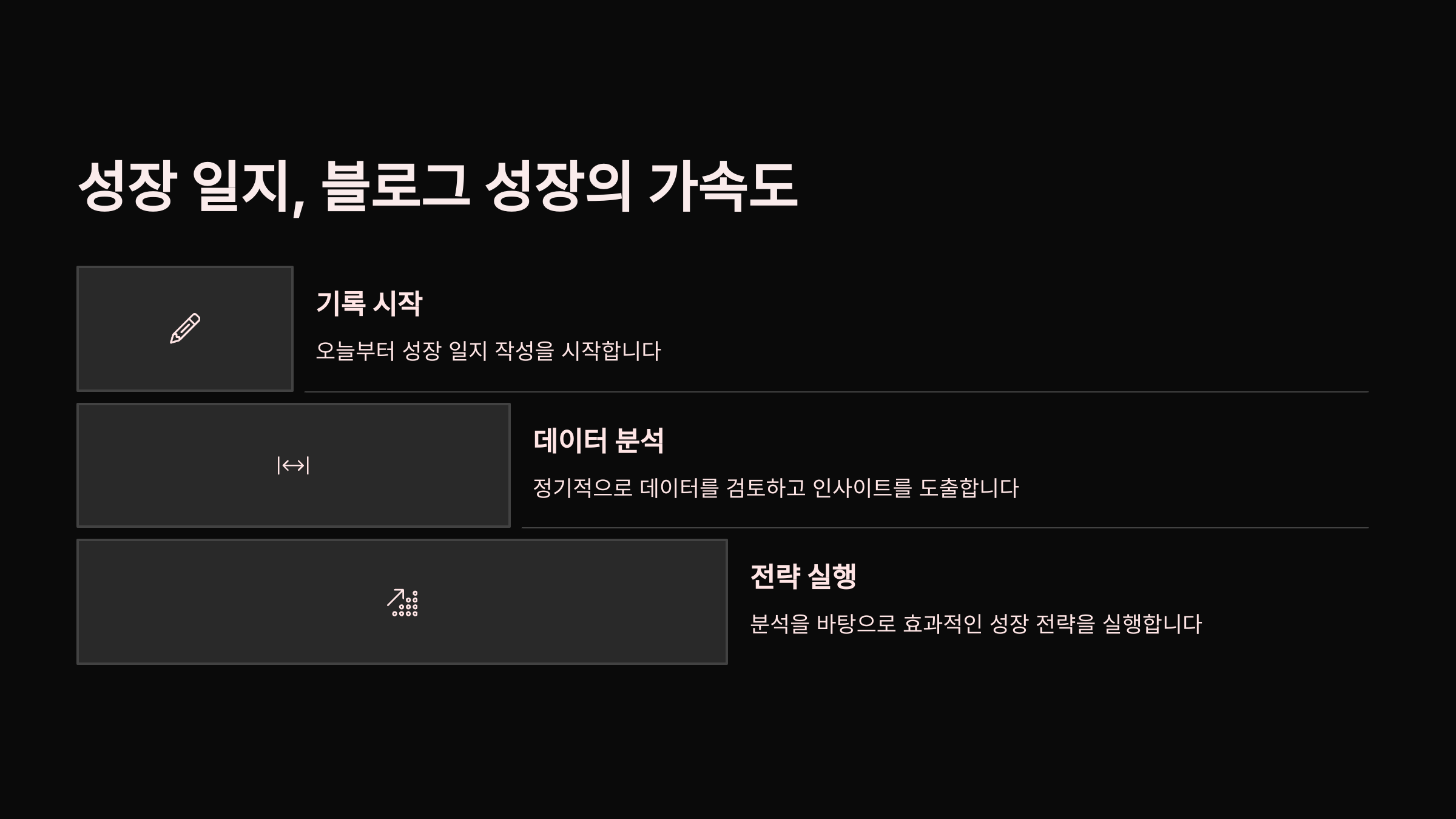 성장 일지, 블로그 성장의 가속도

기록 시작

오늘부터 성장 일지 작성을 시작합니다

데이터 분석

정기적으로 데이터를 검토하고 인사이트를 도출합니다

전략 실행

분석을 바탕으로 효과적인 성장 전략을 실행합니다