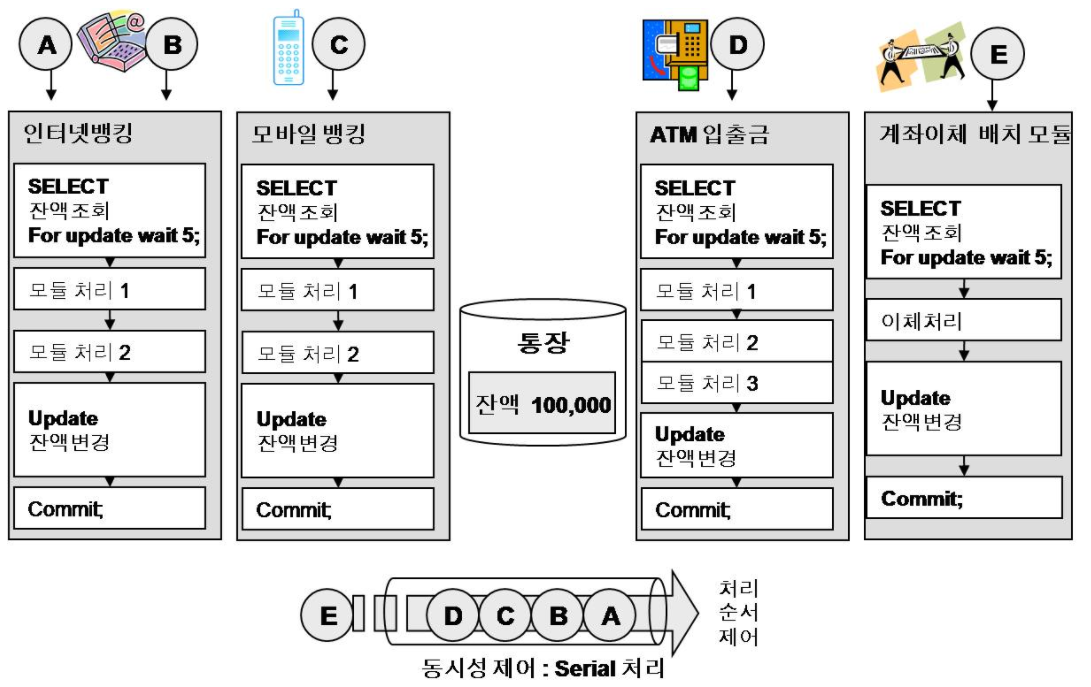 A B C D E

인터넷뱅킹
SELECT
잔액조회
For update wait 5;
모듈 처리 1
모듈 처리 2
Update
잔액변경
Commit;

모바일 뱅킹
SELECT
잔액조회
For update wait 5;
모듈 처리 1
모듈 처리 2
Update
잔액변경
Commit;

통장
잔액 100,000

ATM 입출금
SELECT
잔액조회
For update wait 5;
모듈 처리 1
모듈 처리 2
모듈 처리 3
Update
잔액변경
Commit;

계좌이체 배치 모듈
SELECT
잔액조회
For update wait 5;
이체처리
Update
잔액변경
Commit;

E D C B A
처리 순서 제어
동시성 제어 : Serial 처리