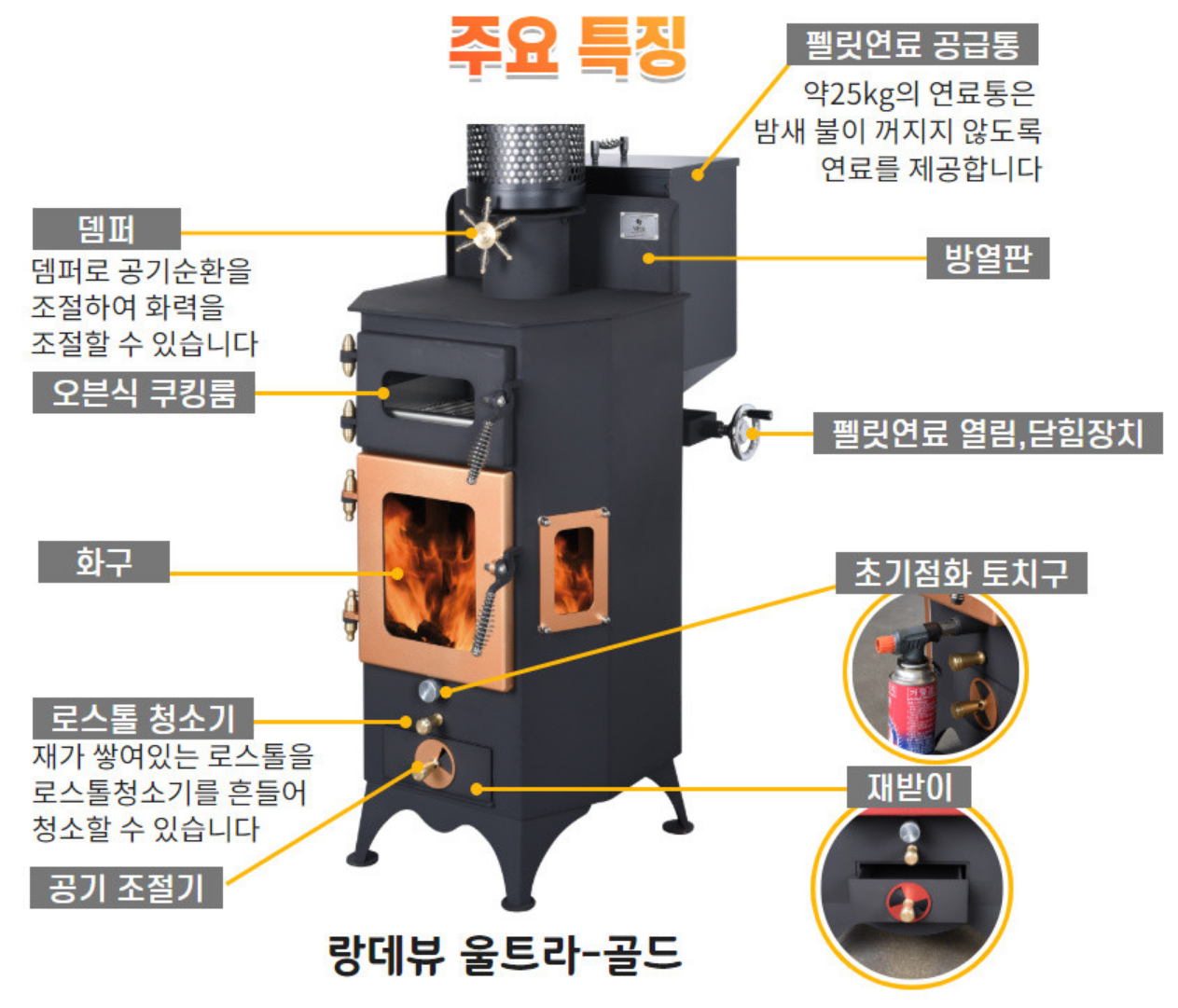 주요 특징

펠릿연료 공급통
약25kg의 연료통은 밤새 불이 꺼지지 않도록 연료를 제공합니다

뎀퍼
뎀퍼로 공기순환을 조절하여 화력을 조절할 수 있습니다

방열판

오븐식 쿠킹룸

펠릿연료 열림,닫힘장치

화구

초기점화 토치구

로스톨 청소기
재가 쌓여있는 로스톨을 로스톨청소기를 흔들어 청소할 수 있습니다

재받이

공기 조절기

랑데뷰 울트라-골드