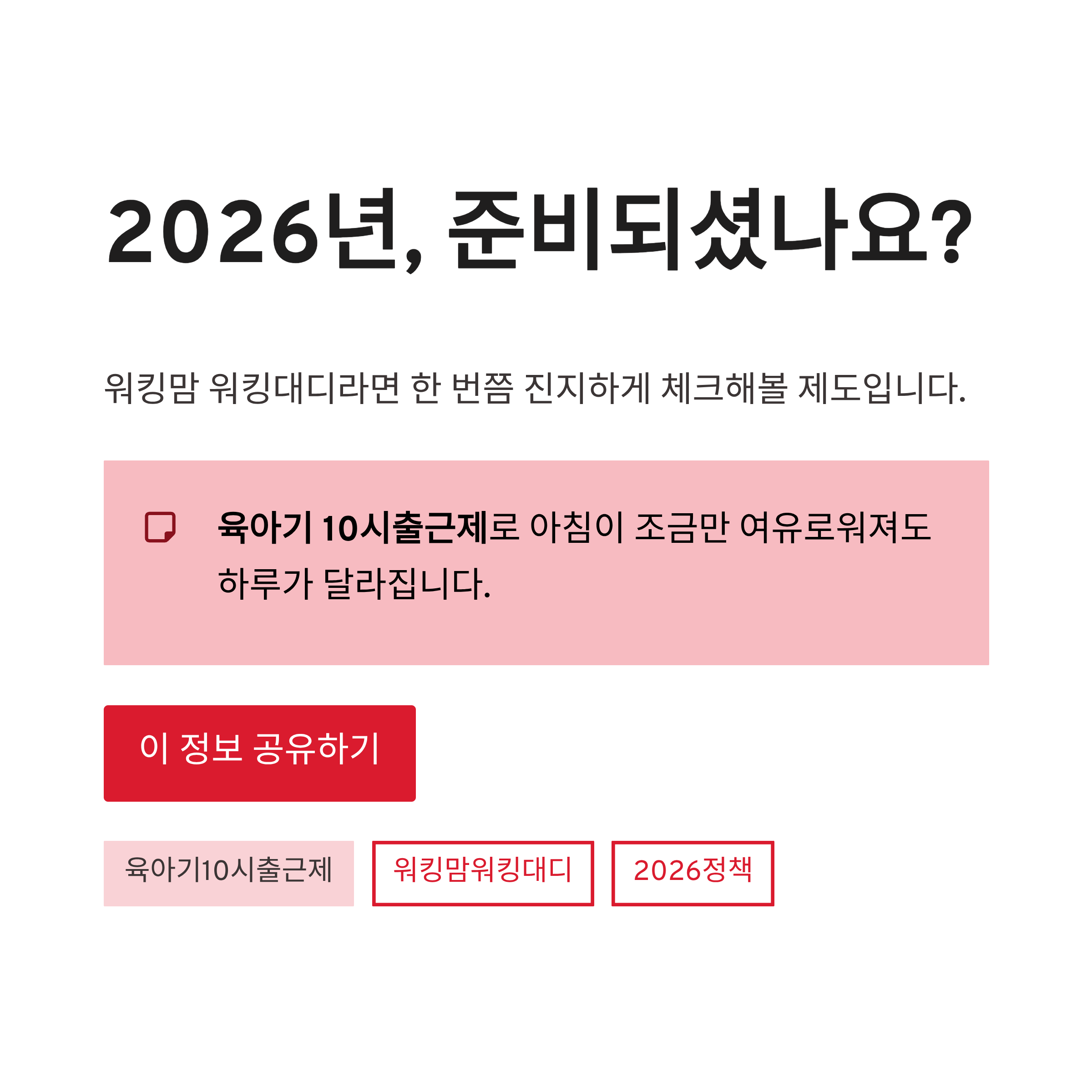 2026년, 준비되셨나요?

워킹맘 워킹대디라면 한 번쯤 진지하게 체크해볼 제도입니다.

육아기 10시출근제로 아침이 조금만 여유로워져도 하루가 달라집니다.

이 정보 공유하기

육아기10시출근제 워킹맘워킹대디 2026정책