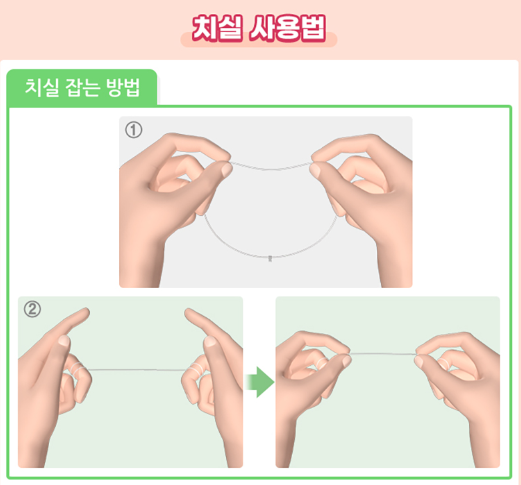 치실 사용법

치실 잡는 방법

①

②