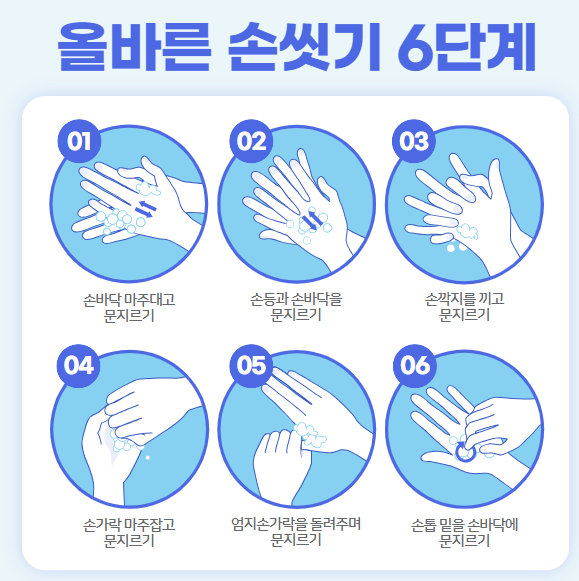 올바른 손씻기 6단계

01
손바닥 마주대고 문지르기

02
손등과 손바닥을 문지르기

03
손깍지를 끼고 문지르기

04
손가락 마주잡고 문지르기

05
엄지손가락을 돌려주며 문지르기

06
손톱 밑을 손바닥에 문지르기