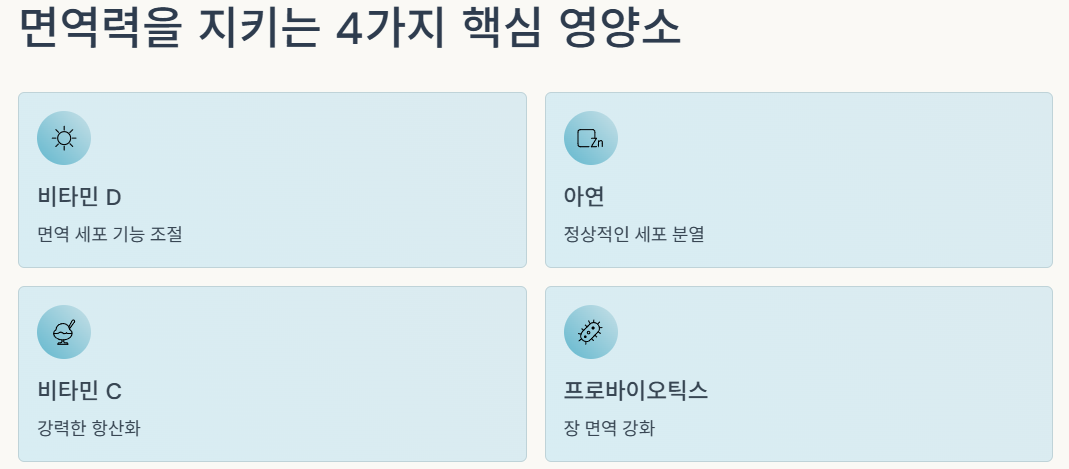 면역력을 지키는 4가지 핵심 영양소

비타민 D

면역 세포 기능 조절

아연

정상적인 세포 분열

비타민 C

강력한 항산화

프로바이오틱스

장 면역 강화